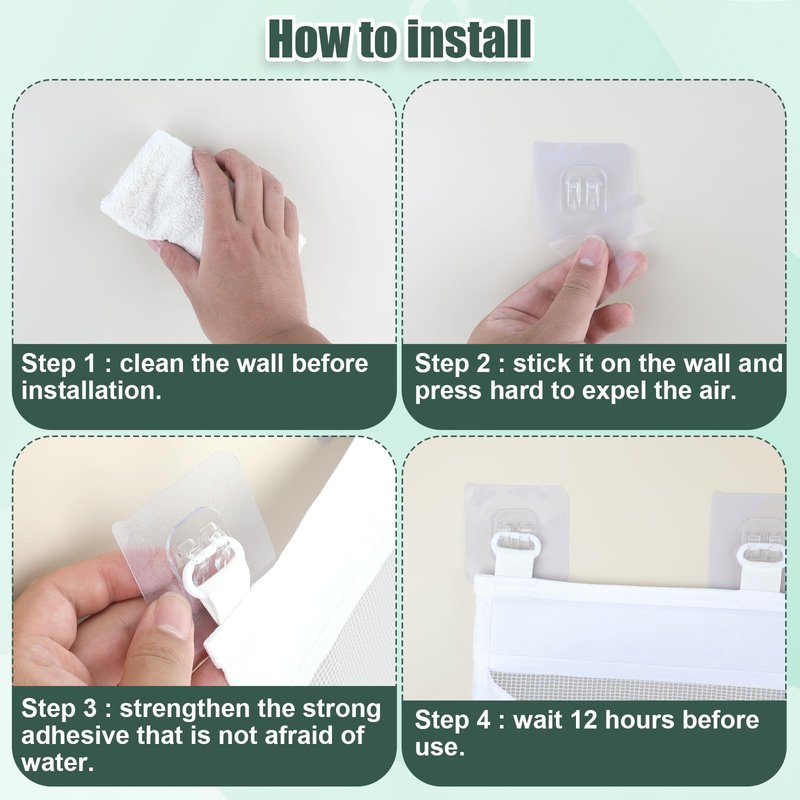 How to install

Step 1 : clean the wall before installation.

Step 2 : stick it on the wall and press hard to expel the air.

Step 3 : strengthen the strong adhesive that is not afraid of water.

Step 4 : wait 12 hours before use.