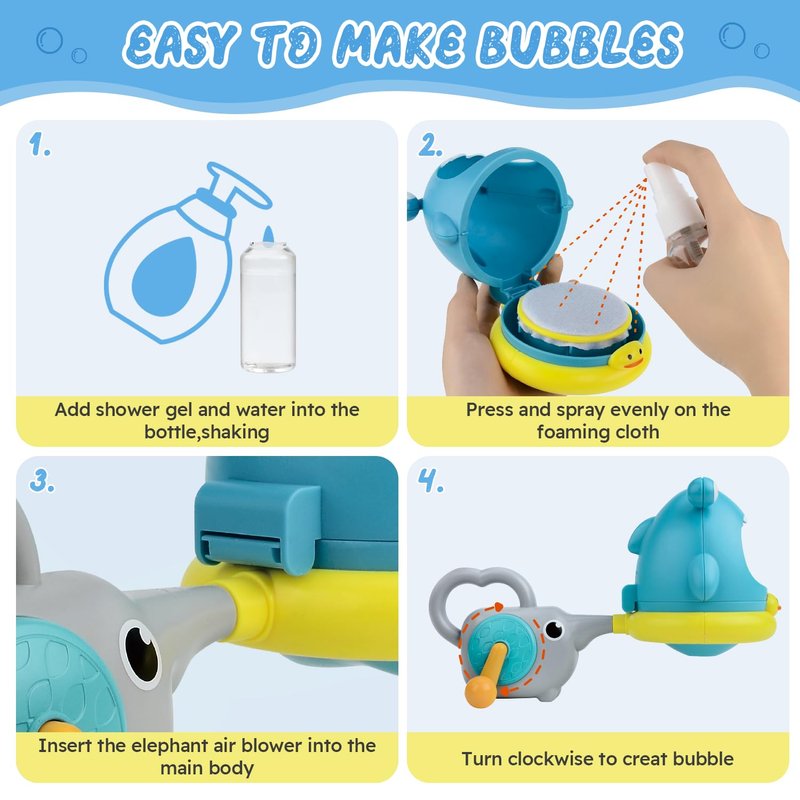 EASY TO MAKE BUBBLES

1.

Add shower gel and water into the bottle,shaking

2.

Press and spray evenly on the foaming cloth

3.

Insert the elephant air blower into the main body

4.

Turn clockwise to creat bubble