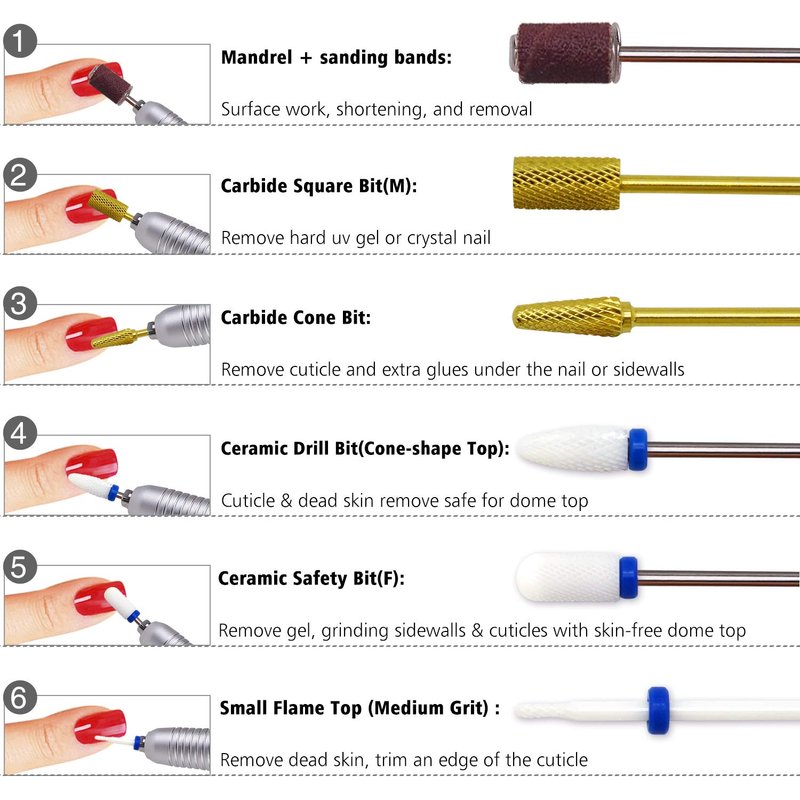 1

Mandrel + sanding bands:

Surface work, shortening, and removal

2

Carbide Square Bit(M):

Remove hard uv gel or crystal nail

3

Carbide Cone Bit:

Remove cuticle and extra glues under the nail or sidewalls

4

Ceramic Drill Bit(Cone-shape Top):

Cuticle & dead skin remove safe for dome top

5

Ceramic Safety Bit(F):

Remove gel, grinding sidewalls & cuticles with skin-free dome top

6

Small Flame Top (Medium Grit) :

Remove dead skin, trim an edge of the cuticle