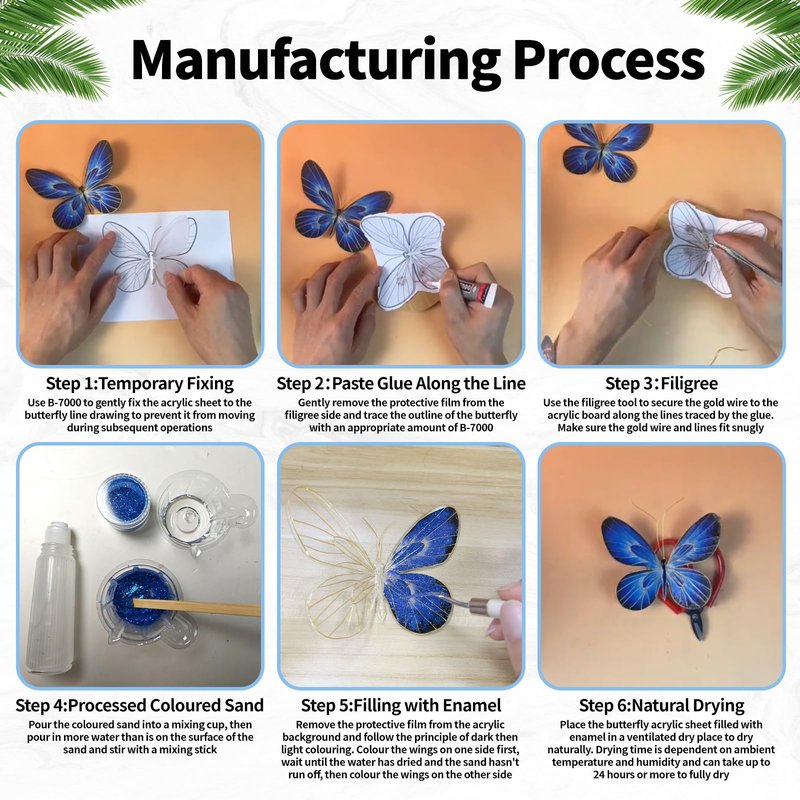 Manufacturing Process

Step 1:Temporary Fixing
Use B-7000 to gently fix the acrylic sheet to the butterfly line drawing to prevent it from moving during subsequent operations

Step 2:Paste Glue Along the Line
Gently remove the protective film from the filigree side and trace the outline of the butterfly with an appropriate amount of B-7000

Step 3:Filigree
Use the filigree tool to secure the gold wire to the acrylic board along the lines traced by the glue. Make sure the gold wire and lines fit snugly

Step 4:Processed Coloured Sand
Pour the coloured sand into a mixing cup, then pour in more water than is on the surface of the sand and stir with a mixing stick

Step 5:Filling with Enamel
Remove the protective film from the acrylic background and follow the principle of dark then light colouring. Colour the wings on one side first, wait until the water has dried and the sand hasn't run off, then colour the wings on the other side

Step 6:Natural Drying
Place the butterfly acrylic sheet filled with enamel in a ventilated dry place to dry naturally. Drying time is dependent on ambient temperature and humidity and can take up to 24 hours or more to fully dry