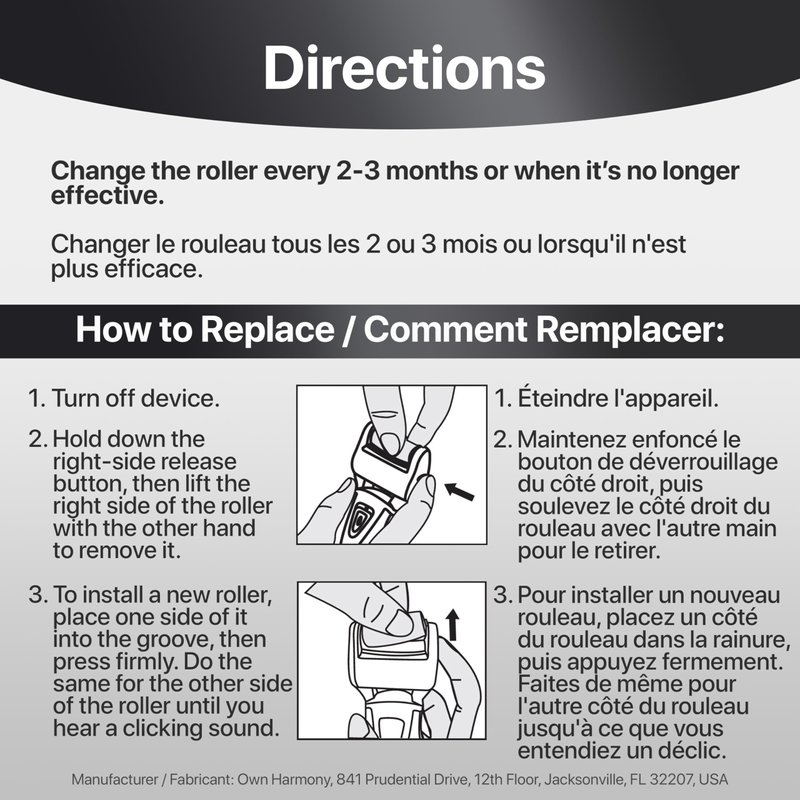 Directions

Change the roller every 2-3 months or when it's no longer effective.

Changer le rouleau tous les 2 ou 3 mois ou lorsqu'il n'est plus efficace.

How to Replace / Comment Remplacer:

1. Turn off device.

2. Hold down the right-side release button, then lift the right side of the roller with the other hand to remove it.

3. To install a new roller, place one side of it into the groove, then press firmly. Do the same for the other side of the roller until you hear a clicking sound.

1. Éteindre l'appareil.

2. Maintenez enfoncé le bouton de déverrouillage du côté droit, puis soulevez le côté droit du rouleau avec l'autre main pour le retirer.

3. Pour installer un nouveau rouleau, placez un côté du rouleau dans la rainure, puis appuyez fermement. Faites de même pour l'autre côté du rouleau jusqu'à ce que vous entendiez un déclic.

Manufacturer / Fabricant: Own Harmony, 841 Prudential Drive, 12th Floor, Jacksonville, FL 32207, USA