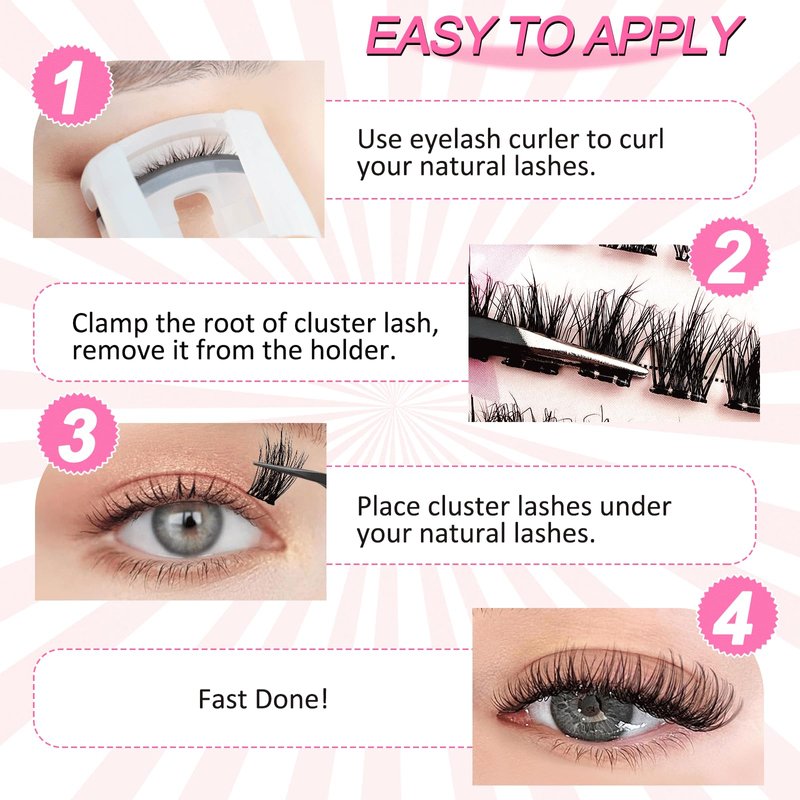 EASY TO APPLY

1

Use eyelash curler to curl your natural lashes.

2

Clamp the root of cluster lash, remove it from the holder.

3

Place cluster lashes under your natural lashes.

4

Fast Done!