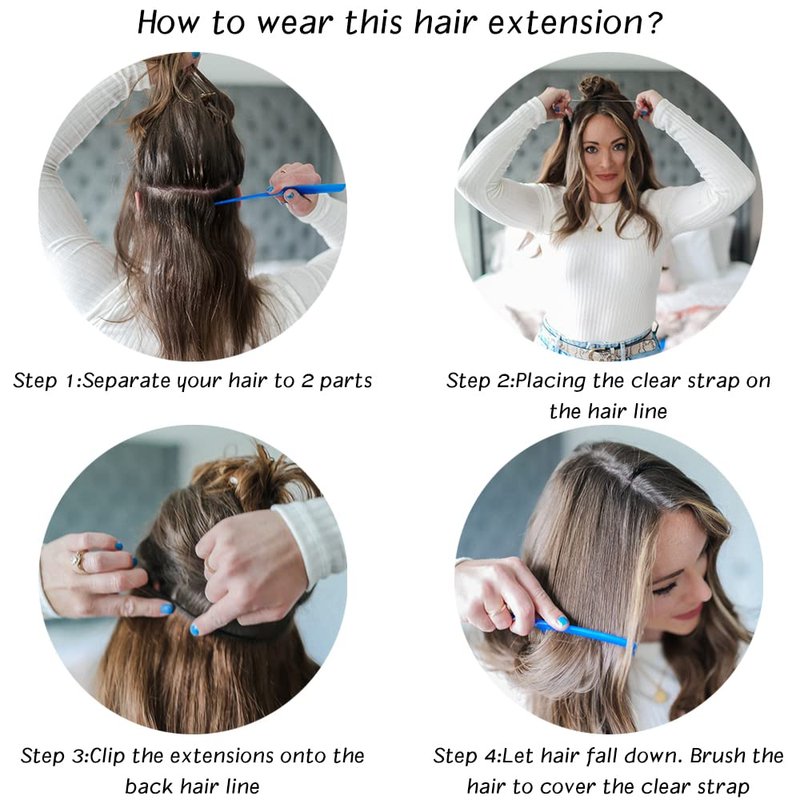 How to wear this hair extension?

Step 1:Separate your hair to 2 parts

Step 2:Placing the clear strap on the hair line

Step 3:Clip the extensions onto the back hair line

Step 4:Let hair fall down. Brush the hair to cover the clear strap