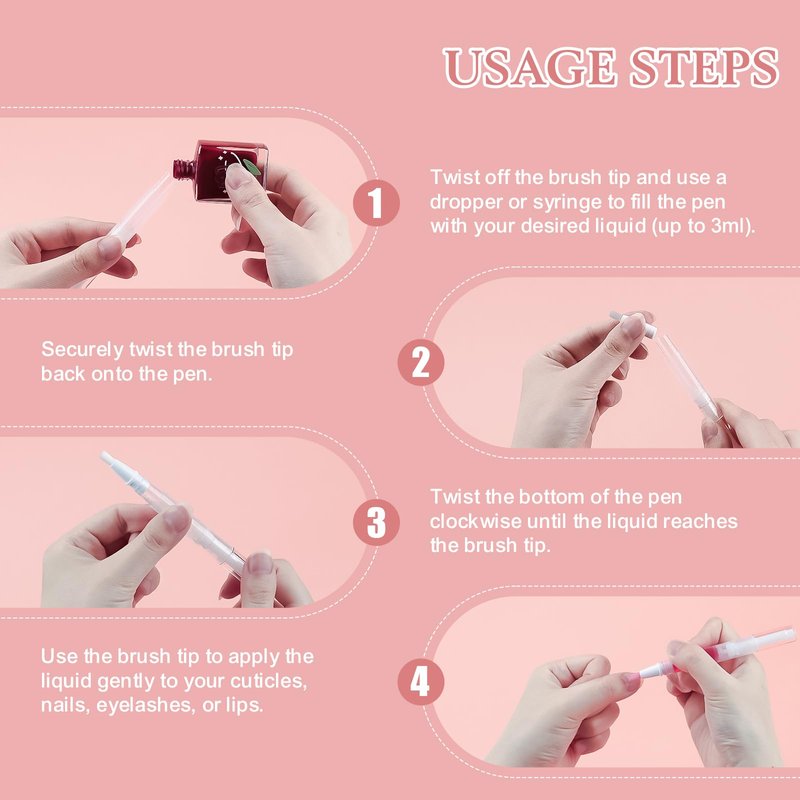 USAGE STEPS

1

Twist off the brush tip and use a dropper or syringe to fill the pen with your desired liquid (up to 3ml).

Securely twist the brush tip back onto the pen.

2

3

Twist the bottom of the pen clockwise until the liquid reaches the brush tip.

Use the brush tip to apply the liquid gently to your cuticles, nails, eyelashes, or lips.

4