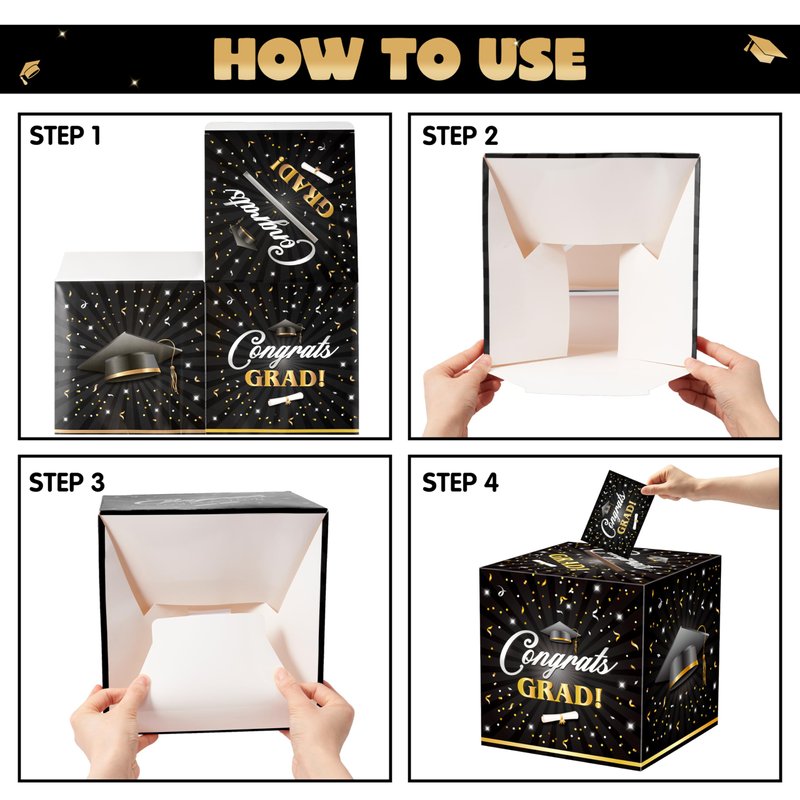 HOW TO USE

STEP 1

Congrats GRAD!

Congrats GRAD!

STEP 2

STEP 3

STEP 4

Congrats GRAD!

Congrats GRAD!