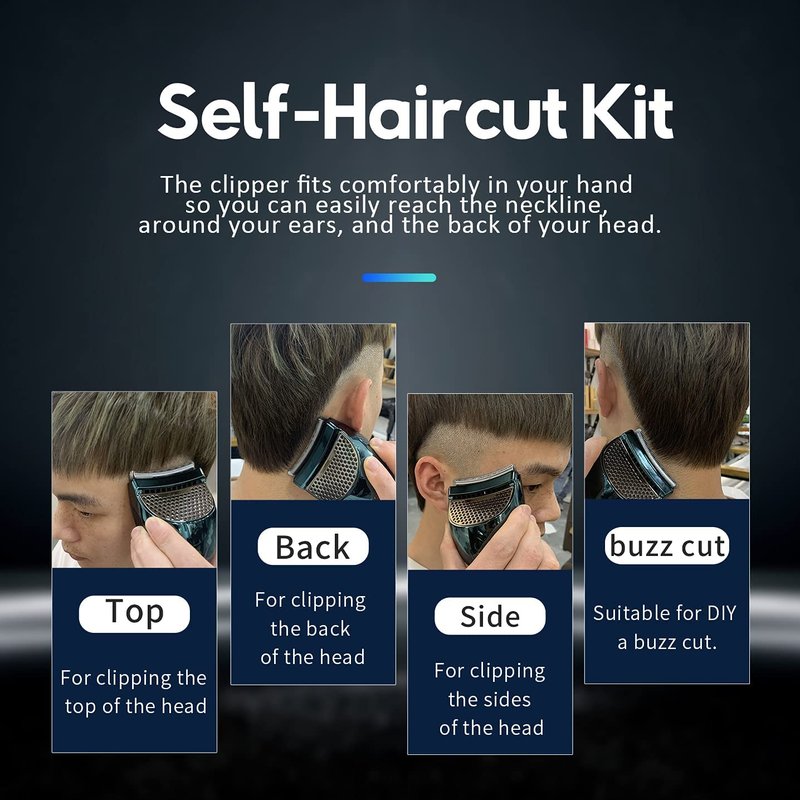 Self-Haircut Kit

The clipper fits comfortably in your hand so you can easily reach the neckline, around your ears, and the back of your head.

Top

For clipping the top of the head

Back

For clipping the back of the head

Side

For clipping the sides of the head

buzz cut

Suitable for DIY a buzz cut.