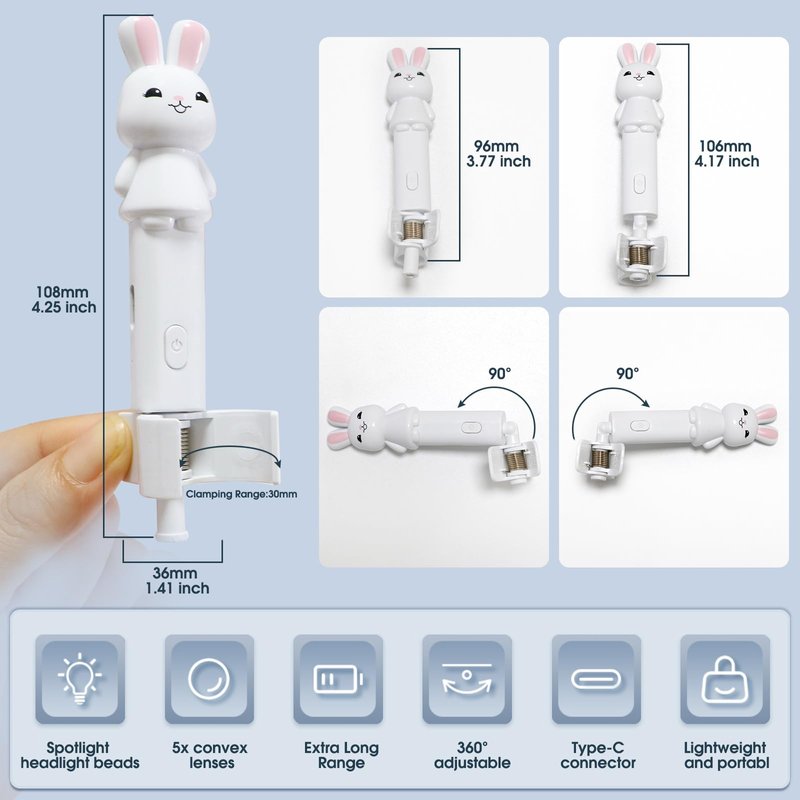 108mm
4.25 inch

Clamping Range:30mm

36mm
1.41 inch

96mm
3.77 inch

106mm
4.17 inch

90°

90°

Spotlight headlight beads

5x convex lenses

Extra Long Range

360° adjustable

Type-C connector

Lightweight and portabl