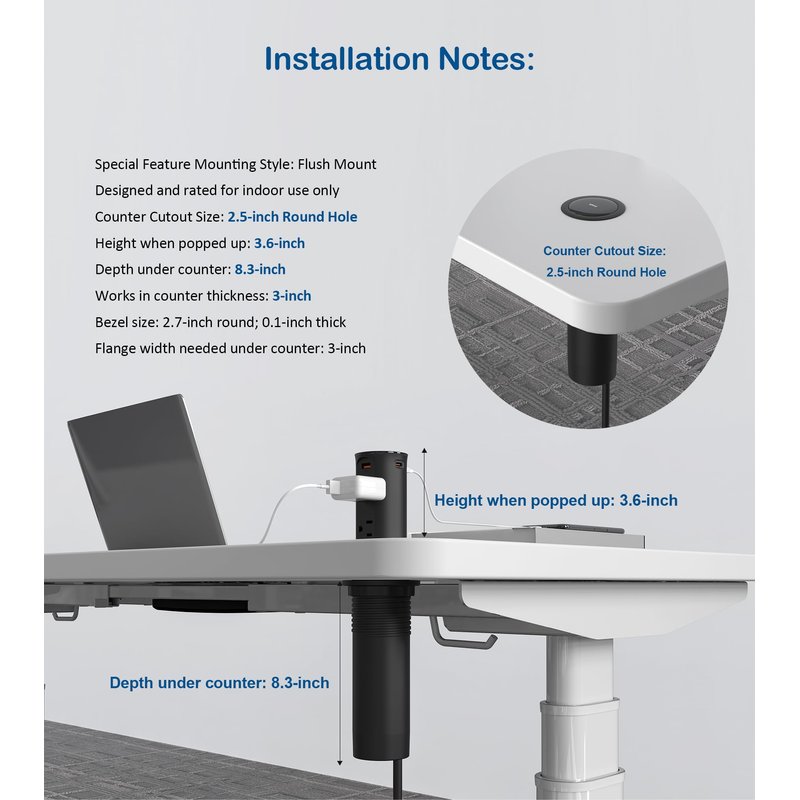 Installation Notes:

Special Feature Mounting Style: Flush Mount
Designed and rated for indoor use only
Counter Cutout Size: 2.5-inch Round Hole
Height when popped up: 3.6-inch
Depth under counter: 8.3-inch
Works in counter thickness: 3-inch
Bezel size: 2.7-inch round; 0.1-inch thick
Flange width needed under counter: 3-inch

Counter Cutout Size:
2.5-inch Round Hole

Height when popped up: 3.6-inch

Depth under counter: 8.3-inch