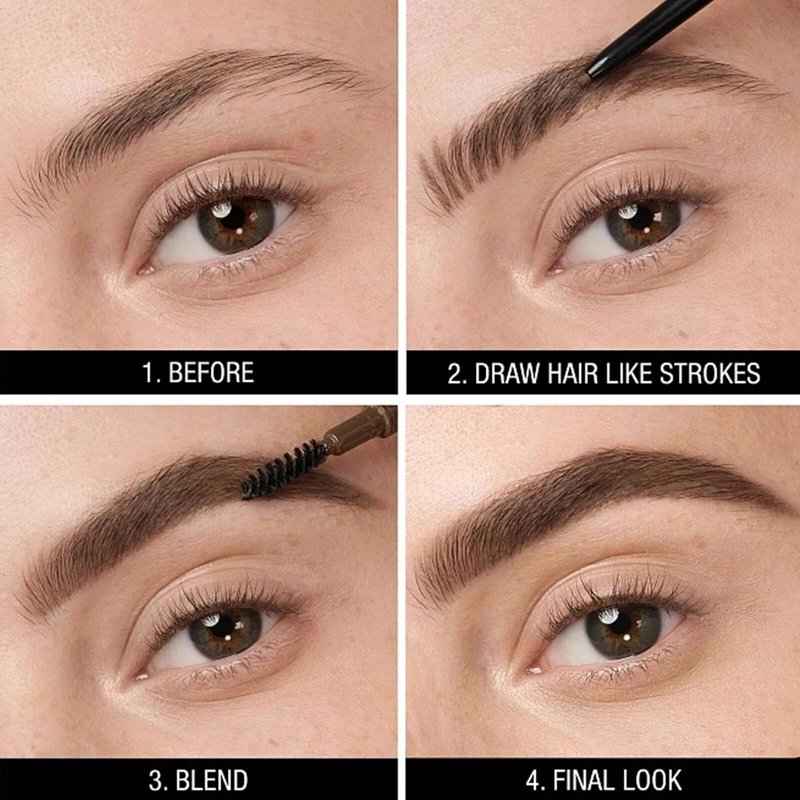 1. BEFORE

2. DRAW HAIR LIKE STROKES

3. BLEND

4. FINAL LOOK