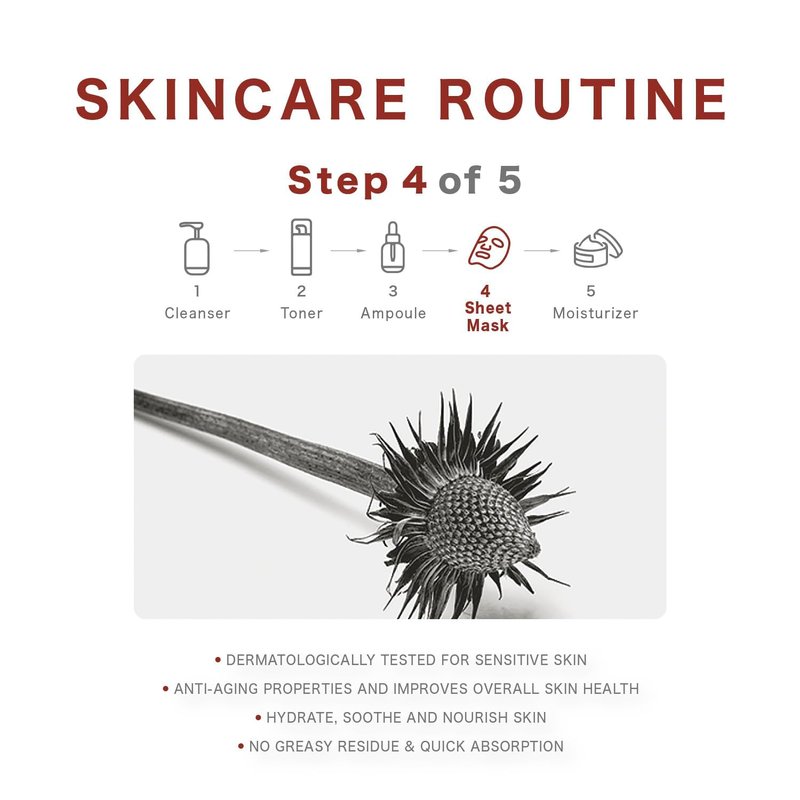 SKINCARE ROUTINE

Step 4 of 5

1
Cleanser

2
Toner

3
Ampoule

4
Sheet
Mask

5
Moisturizer

• DERMATOLOGICALLY TESTED FOR SENSITIVE SKIN
• ANTI-AGING PROPERTIES AND IMPROVES OVERALL SKIN HEALTH
• HYDRATE, SOOTHE AND NOURISH SKIN
• NO GREASY RESIDUE & QUICK ABSORPTION