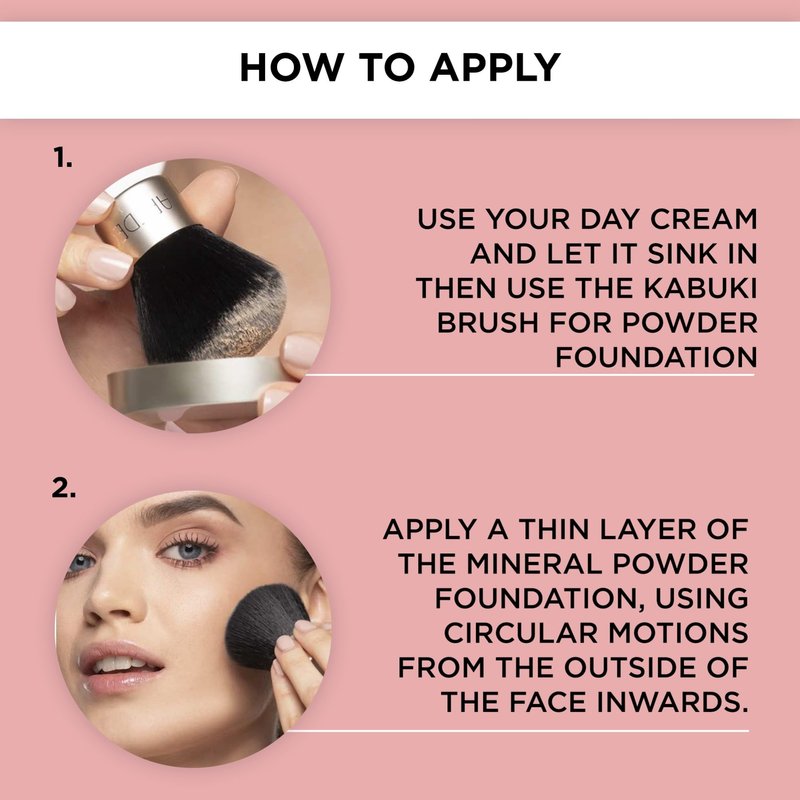 HOW TO APPLY

1.

USE YOUR DAY CREAM AND LET IT SINK IN THEN USE THE KABUKI BRUSH FOR POWDER FOUNDATION

2.

APPLY A THIN LAYER OF THE MINERAL POWDER FOUNDATION, USING CIRCULAR MOTIONS FROM THE OUTSIDE OF THE FACE INWARDS.