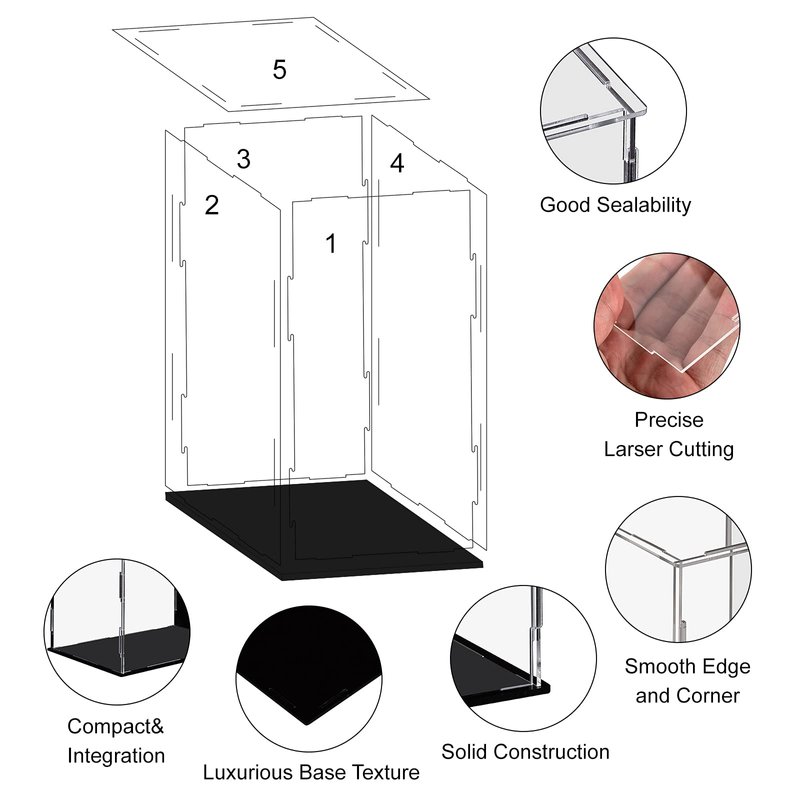 5

3

4

2

1

Good Sealability

Precise
Larser Cutting

Smooth Edge
and Corner

Compact&
Integration

Luxurious Base Texture

Solid Construction