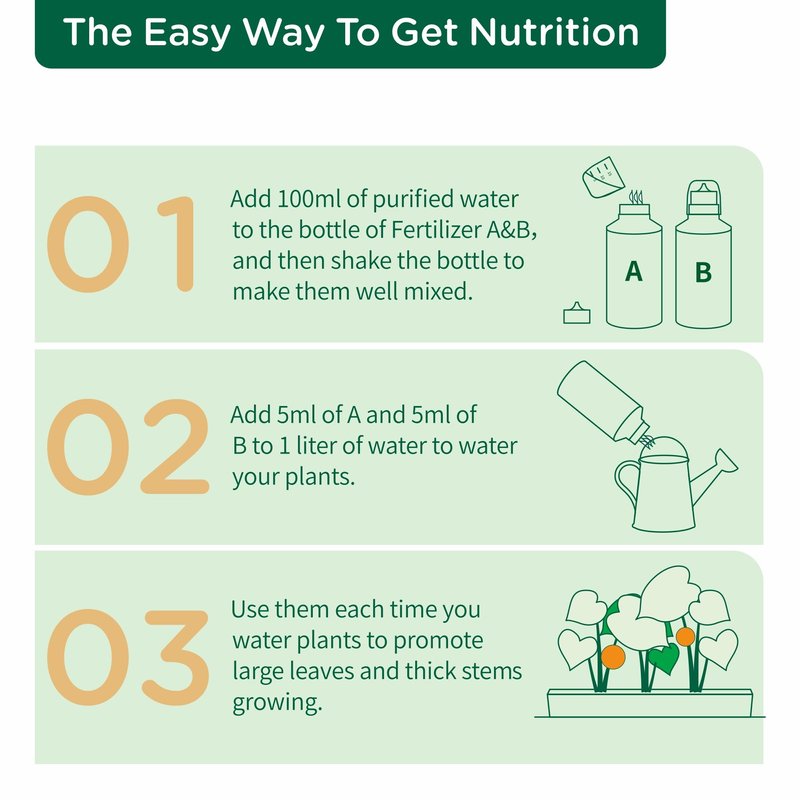 The Easy Way To Get Nutrition

01
Add 100ml of purified water to the bottle of Fertilizer A&B, and then shake the bottle to make them well mixed.

A
B

02
Add 5ml of A and 5ml of B to 1 liter of water to water your plants.

03
Use them each time you water plants to promote large leaves and thick stems growing.