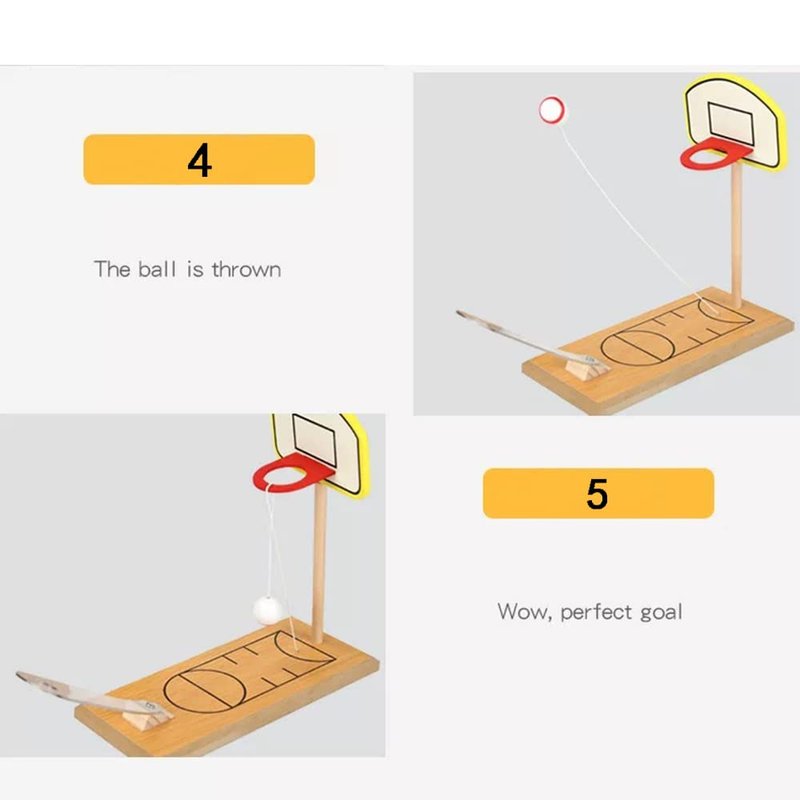 4

The ball is thrown

5

Wow, perfect goal