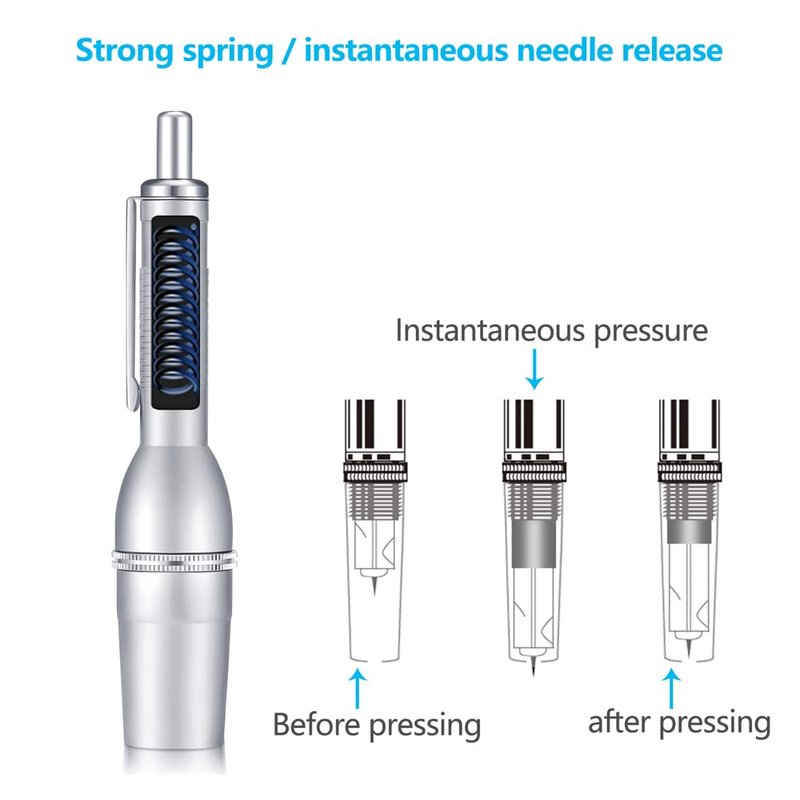 Strong spring / instantaneous needle release

Instantaneous pressure

Before pressing

after pressing