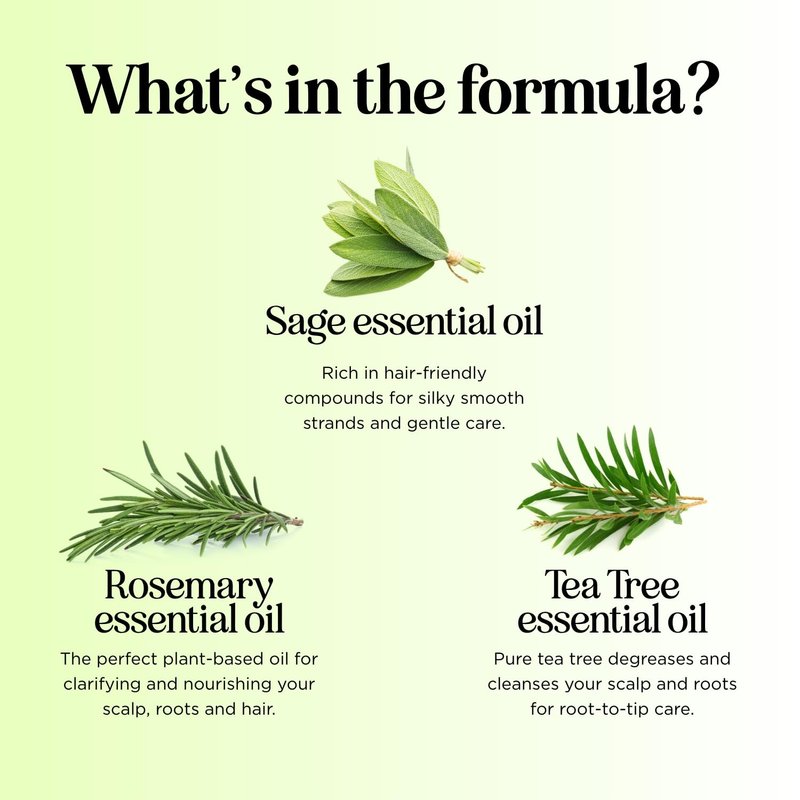 What's in the formula?

Sage essential oil

Rich in hair-friendly compounds for silky smooth strands and gentle care.

Rosemary essential oil

The perfect plant-based oil for clarifying and nourishing your scalp, roots and hair.

Tea Tree essential oil

Pure tea tree degreases and cleanses your scalp and roots for root-to-tip care.