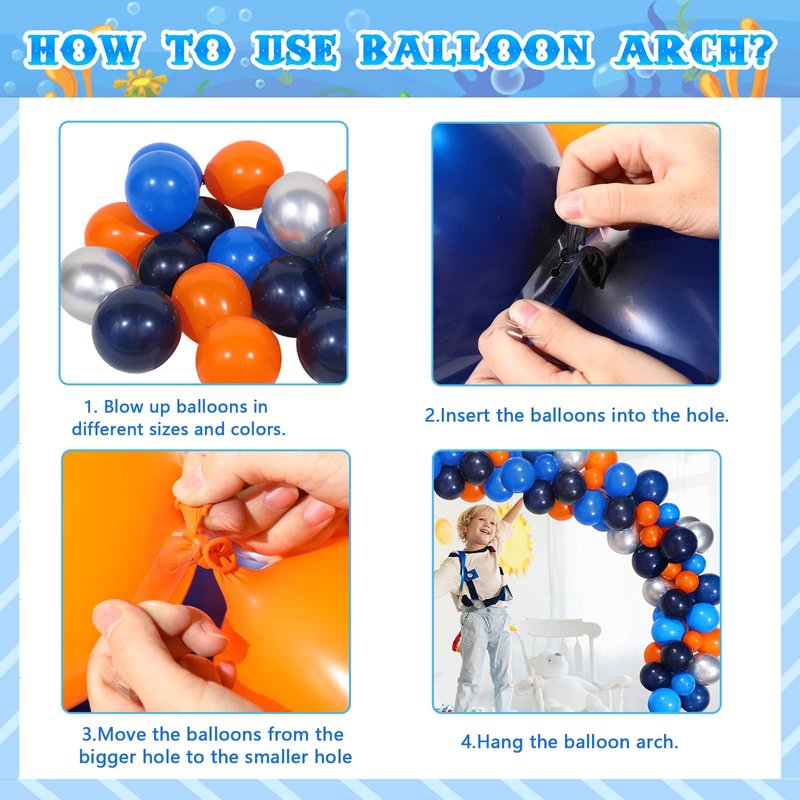 HOW TO USE BALLOON ARCH?

1. Blow up balloons in different sizes and colors.

2.Insert the balloons into the hole.

3.Move the balloons from the bigger hole to the smaller hole

4.Hang the balloon arch.