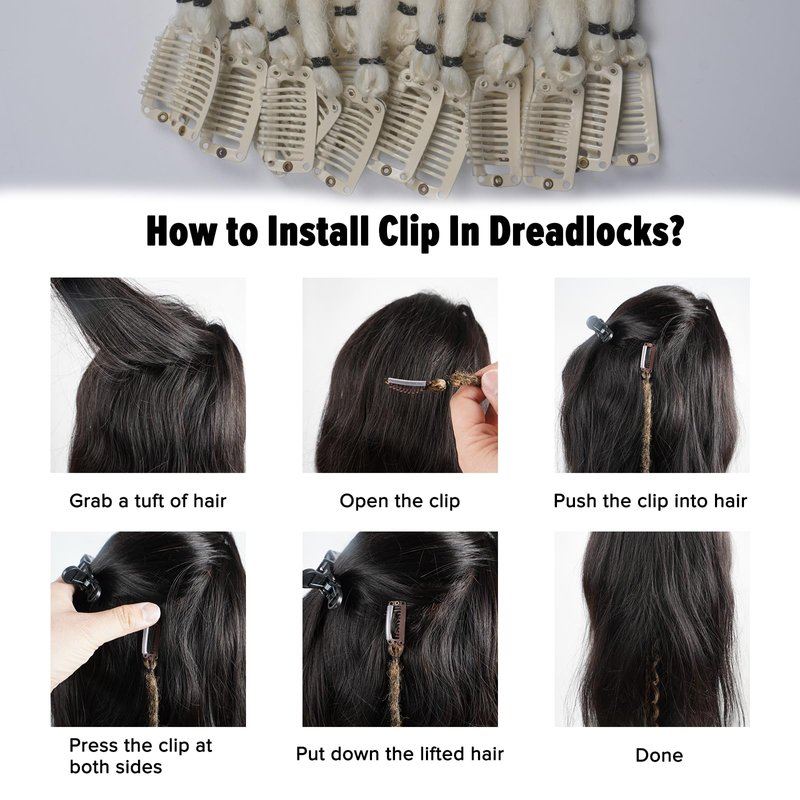 How to Install Clip In Dreadlocks?

Grab a tuft of hair

Open the clip

Push the clip into hair

Press the clip at both sides

Put down the lifted hair

Done