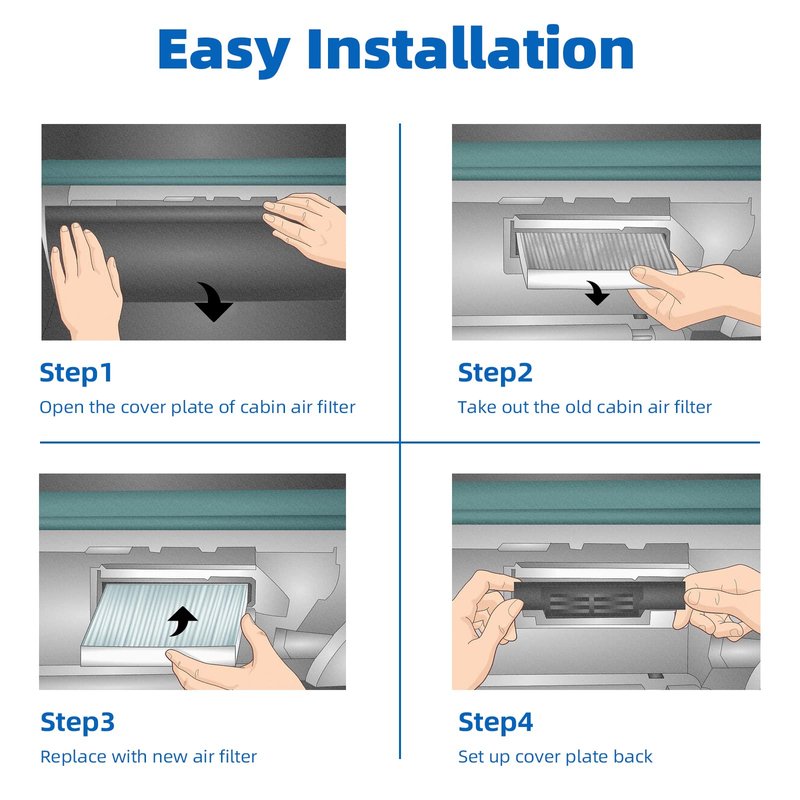 Easy Installation

Step1
Open the cover plate of cabin air filter

Step2
Take out the old cabin air filter

Step3
Replace with new air filter

Step4
Set up cover plate back