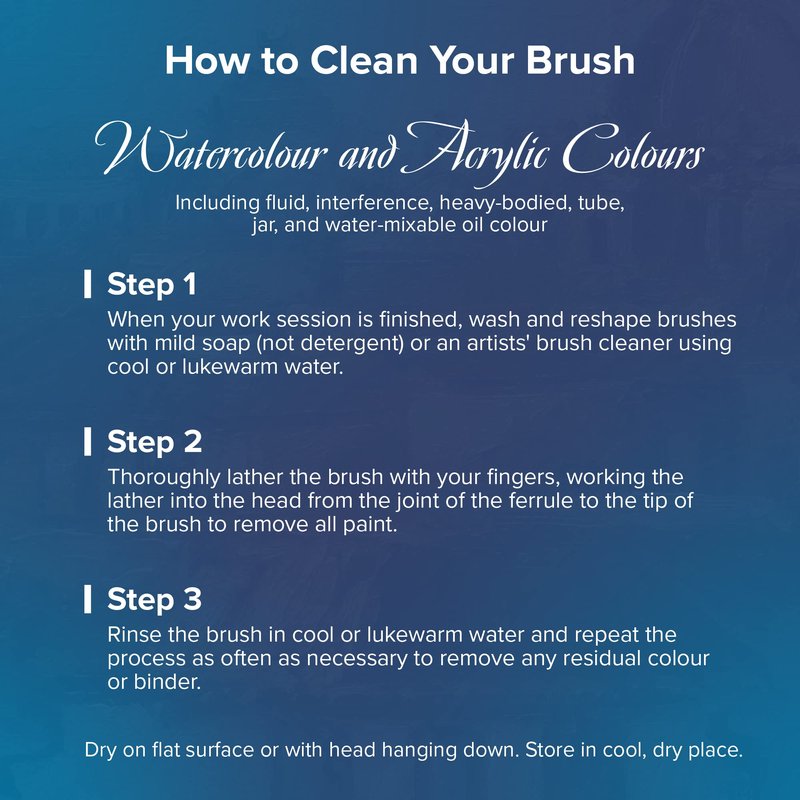 How to Clean Your Brush

Watercolour and Acrylic Colours

Including fluid, interference, heavy-bodied, tube, jar, and water-mixable oil colour

Step 1

When your work session is finished, wash and reshape brushes with mild soap (not detergent) or an artists' brush cleaner using cool or lukewarm water.

Step 2

Thoroughly lather the brush with your fingers, working the lather into the head from the joint of the ferrule to the tip of the brush to remove all paint.

Step 3

Rinse the brush in cool or lukewarm water and repeat the process as often as necessary to remove any residual colour or binder.

Dry on flat surface or with head hanging down. Store in cool, dry place.