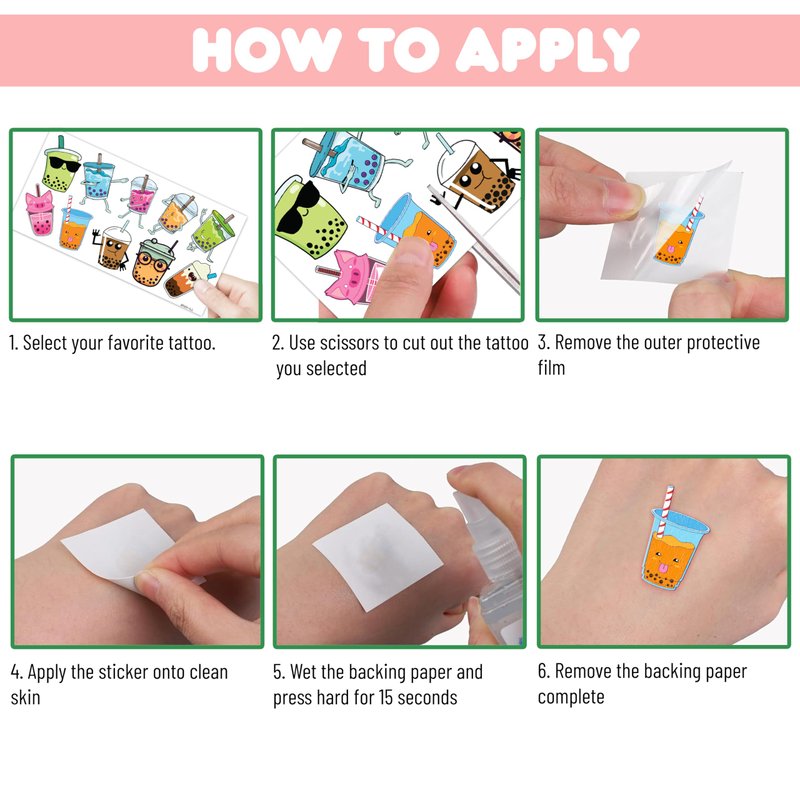 HOW TO APPLY

1. Select your favorite tattoo.

2. Use scissors to cut out the tattoo you selected

3. Remove the outer protective film

4. Apply the sticker onto clean skin

5. Wet the backing paper and press hard for 15 seconds

6. Remove the backing paper complete