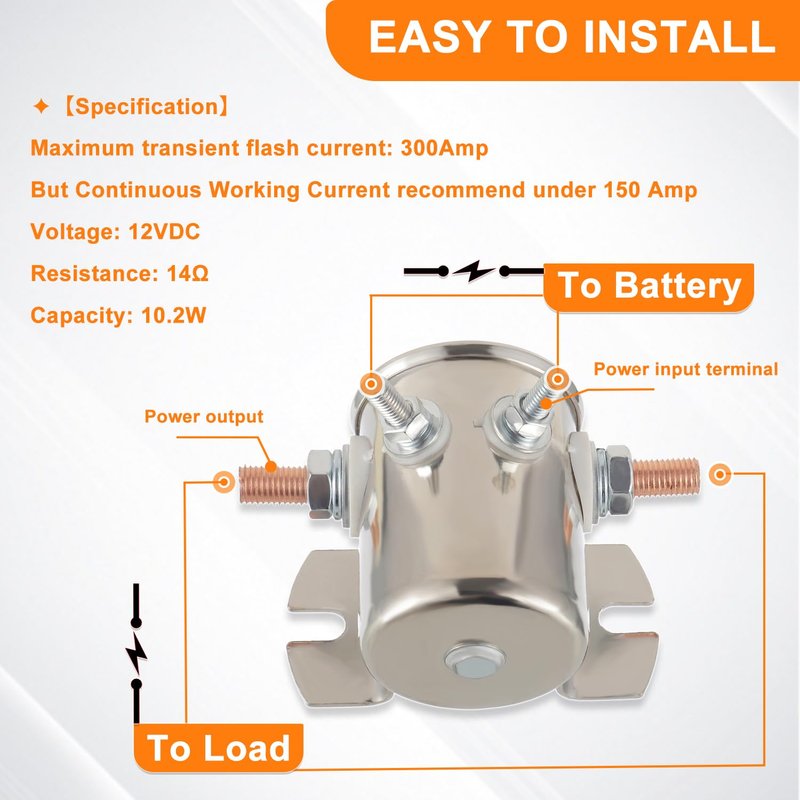 EASY TO INSTALL

✦【Specification】

Maximum transient flash current: 300Amp

But Continuous Working Current recommend under 150 Amp

Voltage: 12VDC

Resistance: 14Ω

Capacity: 10.2W

To Battery

Power input terminal

Power output

To Load