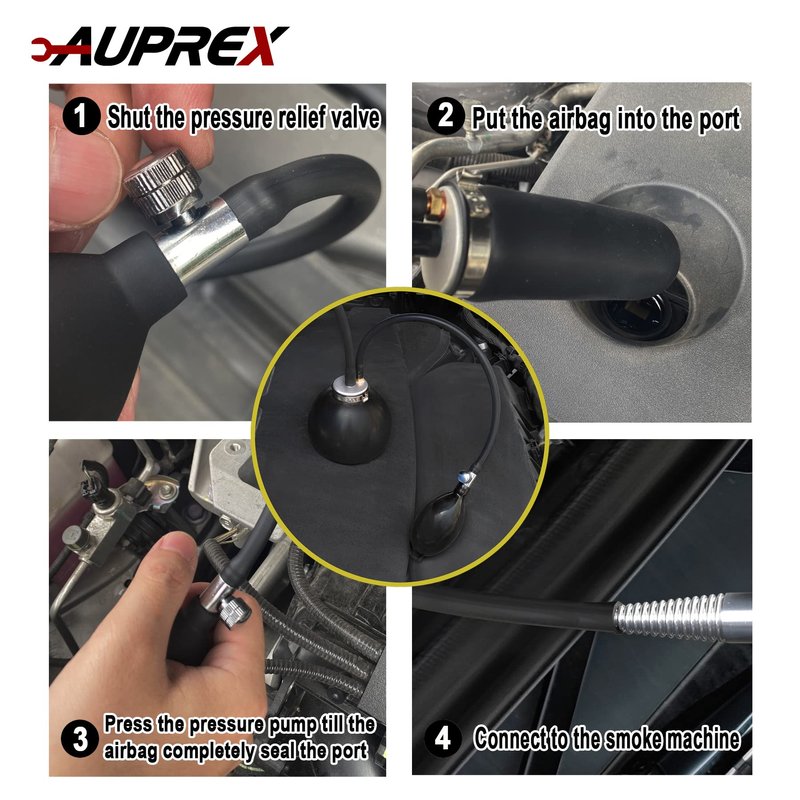 AUPREX

1 Shut the pressure relief valve

2 Put the airbag into the port

3 Press the pressure pump till the airbag completely seal the port

4 Connect to the smoke machine