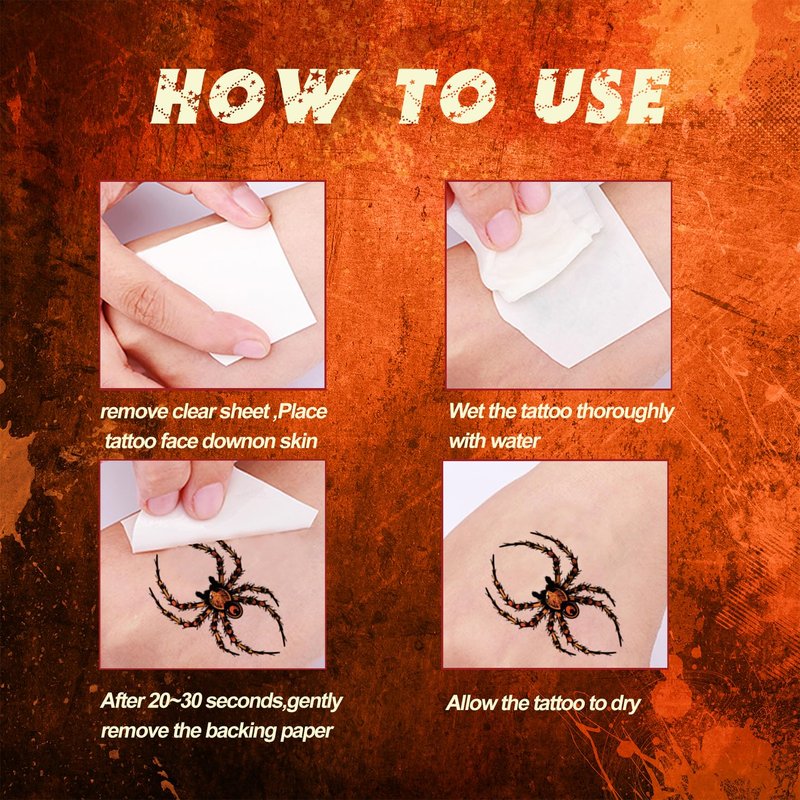 HOW TO USE

remove clear sheet ,Place tattoo face downon skin

Wet the tattoo thoroughly with water

After 20~30 seconds,gently remove the backing paper

Allow the tattoo to dry