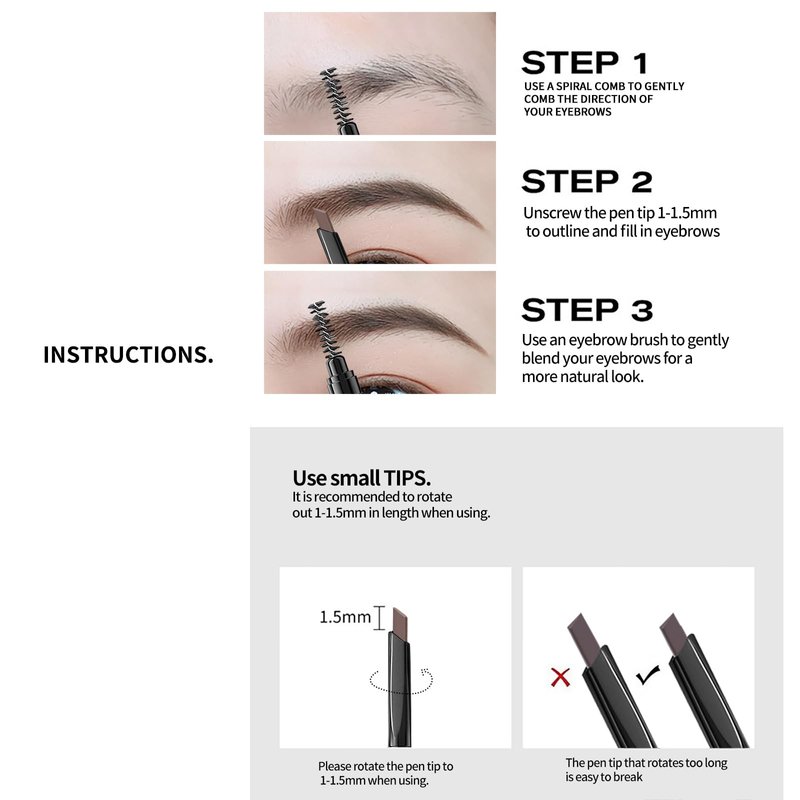 INSTRUCTIONS.

STEP 1
USE A SPIRAL COMB TO GENTLY COMB THE DIRECTION OF YOUR EYEBROWS

STEP 2
Unscrew the pen tip 1-1.5mm to outline and fill in eyebrows

STEP 3
Use an eyebrow brush to gently blend your eyebrows for a more natural look.

Use small TIPS.
It is recommended to rotate out 1-1.5mm in length when using.

1.5mm

Please rotate the pen tip to 1-1.5mm when using.

The pen tip that rotates too long is easy to break