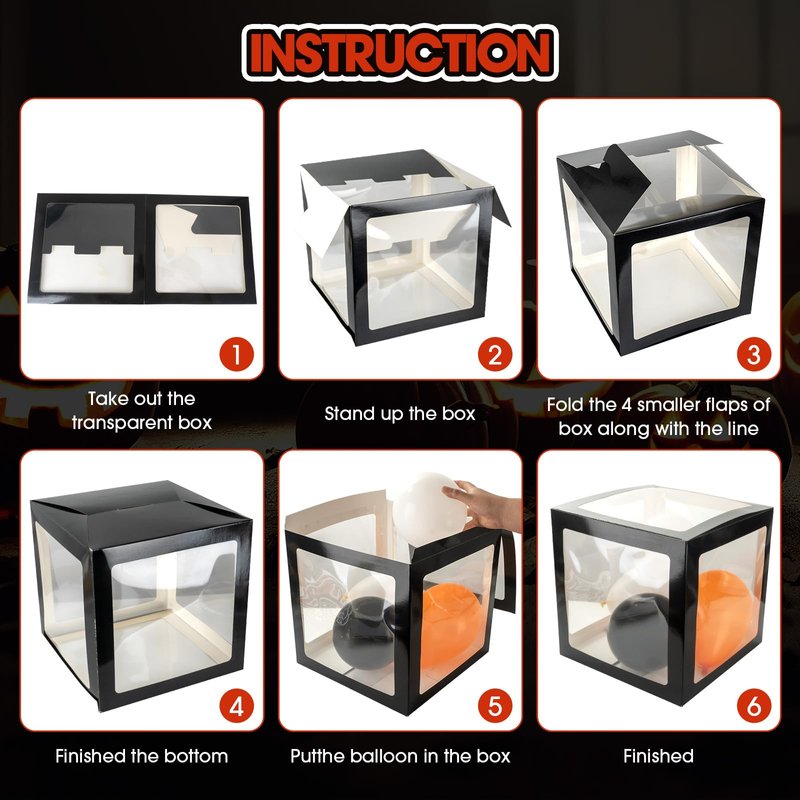 INSTRUCTION

1
Take out the transparent box

2
Stand up the box

3
Fold the 4 smaller flaps of box along with the line

4
Finished the bottom

5
Putthe balloon in the box

6
Finished