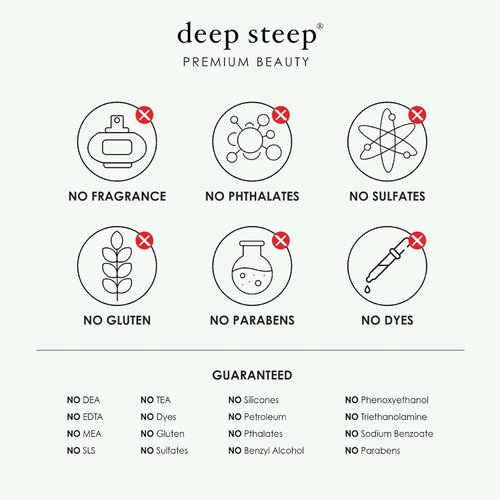 deep steep®
PREMIUM BEAUTY

NO FRAGRANCE
NO PHTHALATES
NO SULFATES

NO GLUTEN
NO PARABENS
NO DYES

GUARANTEED

NO DEA
NO EDTA
NO MEA
NO SLS

NO TEA
NO Dyes
NO Gluten
NO Sulfates

NO Silicones
NO Petroleum
NO Pthalates
NO Benzyl Alcohol

NO Phenoxyethanol
NO Triethanolamine
NO Sodium Benzoate
NO Parabens