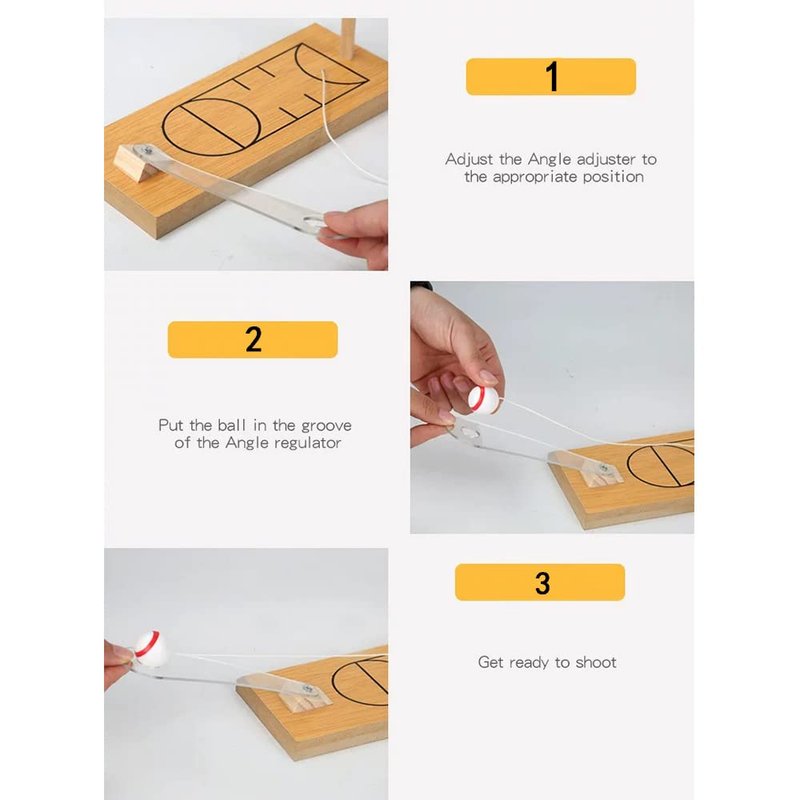 1

Adjust the Angle adjuster to the appropriate position

2

Put the ball in the groove of the Angle regulator

3

Get ready to shoot