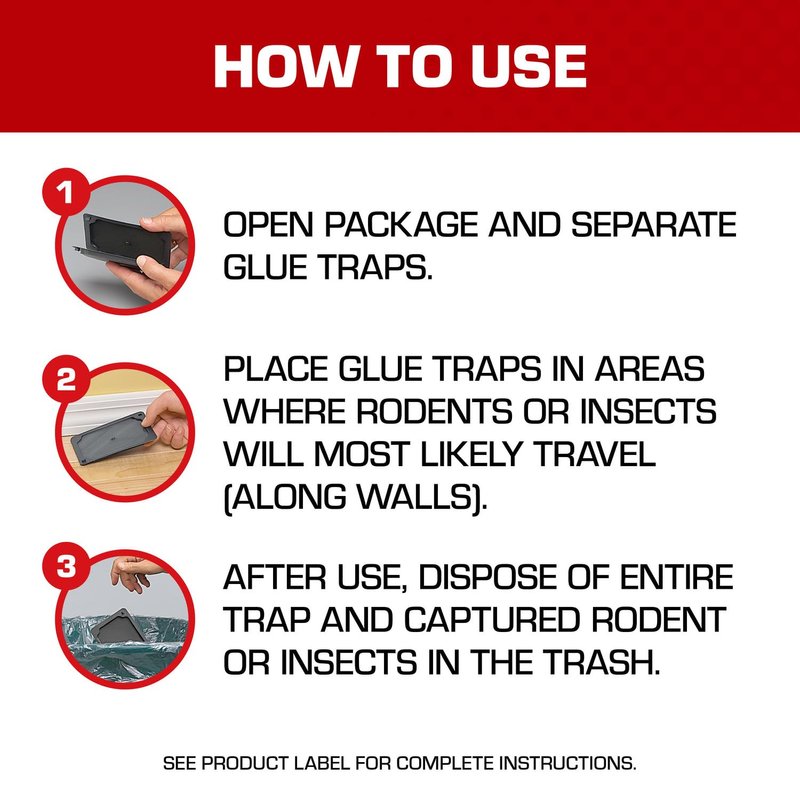 HOW TO USE

1 OPEN PACKAGE AND SEPARATE GLUE TRAPS.

2 PLACE GLUE TRAPS IN AREAS WHERE RODENTS OR INSECTS WILL MOST LIKELY TRAVEL (ALONG WALLS).

3 AFTER USE, DISPOSE OF ENTIRE TRAP AND CAPTURED RODENT OR INSECTS IN THE TRASH.

SEE PRODUCT LABEL FOR COMPLETE INSTRUCTIONS.