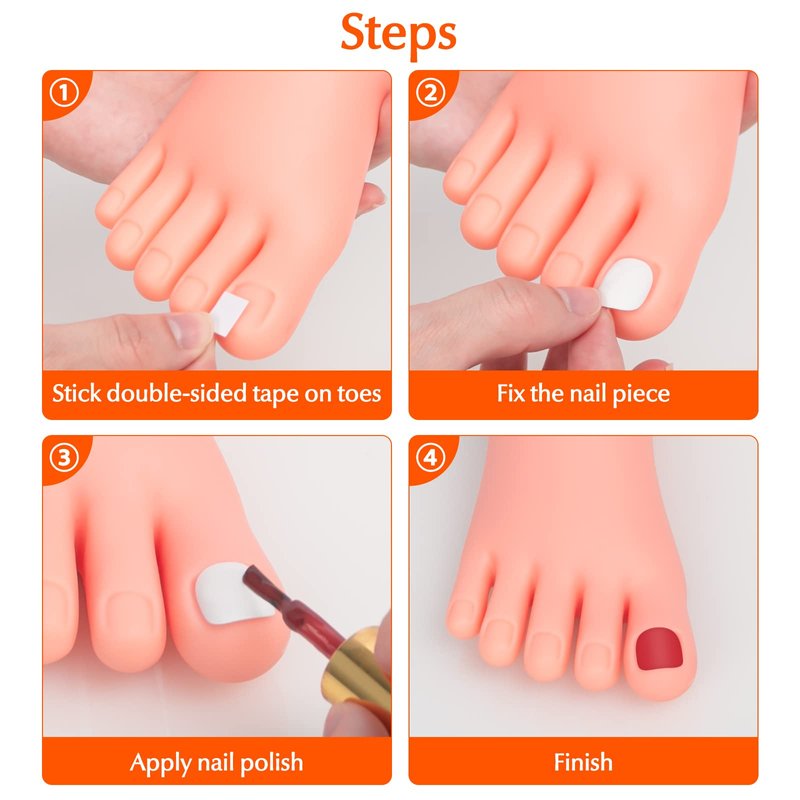 Steps

①
Stick double-sided tape on toes

②
Fix the nail piece

③
Apply nail polish

④
Finish