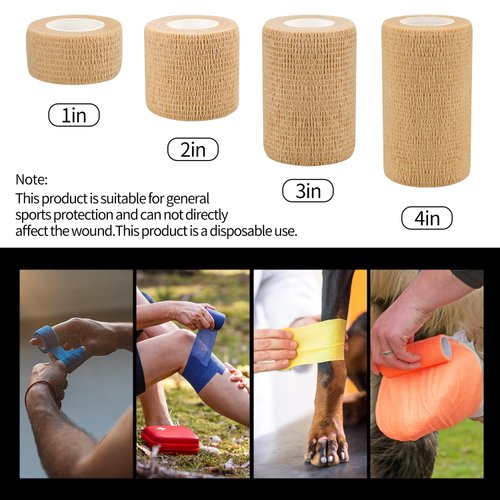 1in

2in

3in

4in

Note:
This product is suitable for general sports protection and can not directly affect the wound.This product is a disposable use.