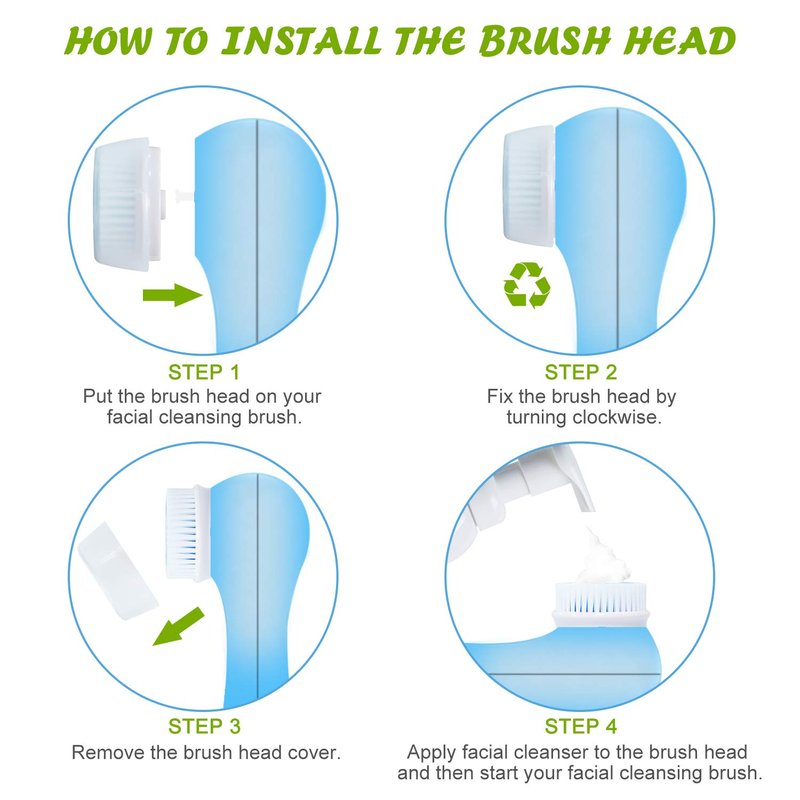 HOW TO INSTALL THE BRUSH HEAD

STEP 1
Put the brush head on your facial cleansing brush.

STEP 2
Fix the brush head by turning clockwise.

STEP 3
Remove the brush head cover.

STEP 4
Apply facial cleanser to the brush head and then start your facial cleansing brush.