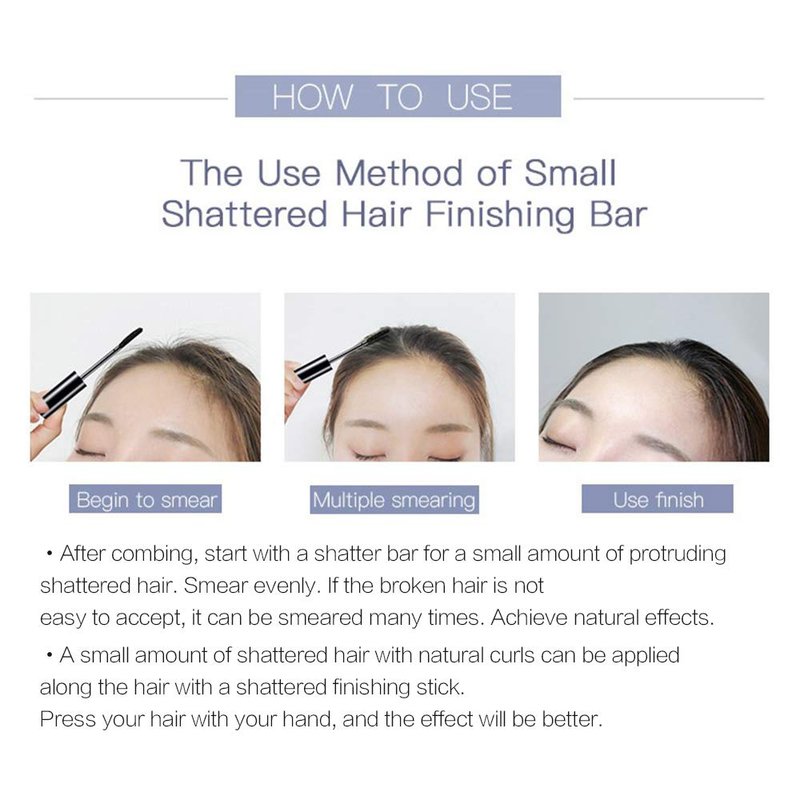 HOW TO USE

The Use Method of Small Shattered Hair Finishing Bar

Begin to smear

Multiple smearing

Use finish

• After combing, start with a shatter bar for a small amount of protruding shattered hair. Smear evenly. If the broken hair is not easy to accept, it can be smeared many times. Achieve natural effects.

• A small amount of shattered hair with natural curls can be applied along the hair with a shattered finishing stick.
Press your hair with your hand, and the effect will be better.