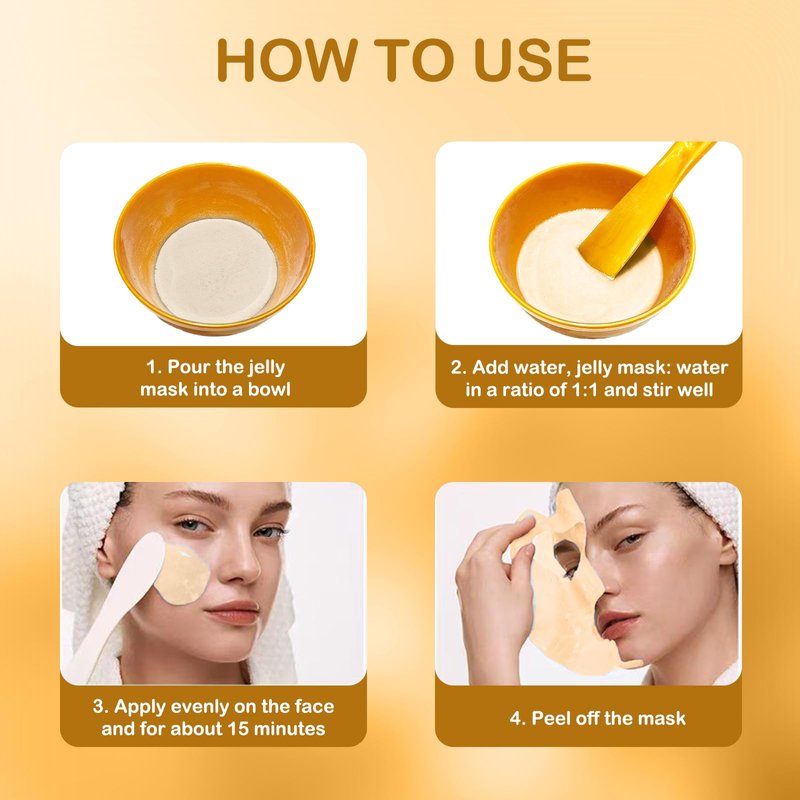 HOW TO USE

1. Pour the jelly mask into a bowl

2. Add water, jelly mask: water in a ratio of 1:1 and stir well

3. Apply evenly on the face and for about 15 minutes

4. Peel off the mask