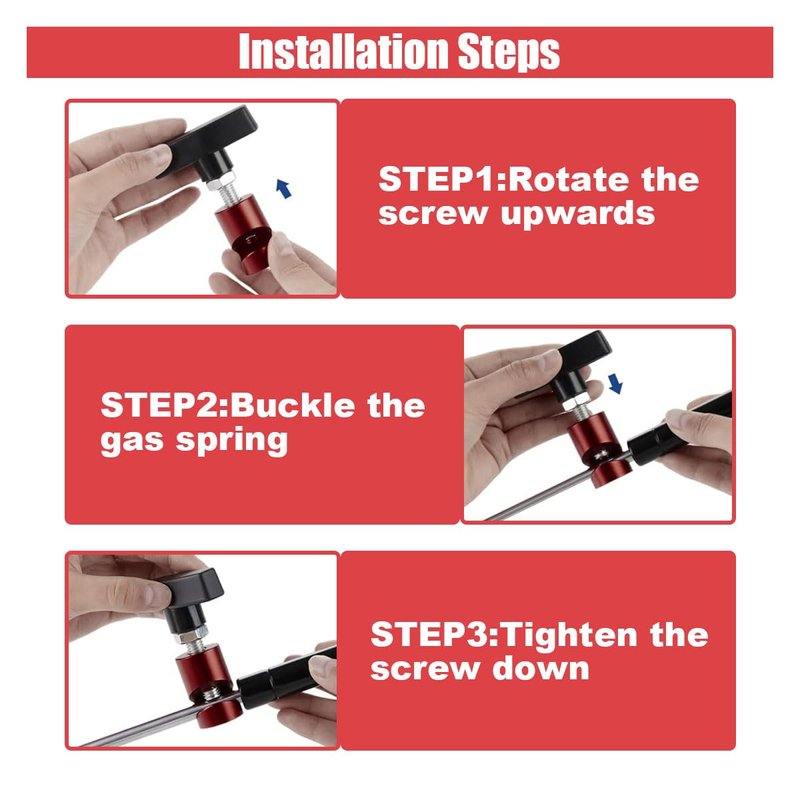 Installation Steps

STEP1:Rotate the screw upwards

STEP2:Buckle the gas spring

STEP3:Tighten the screw down