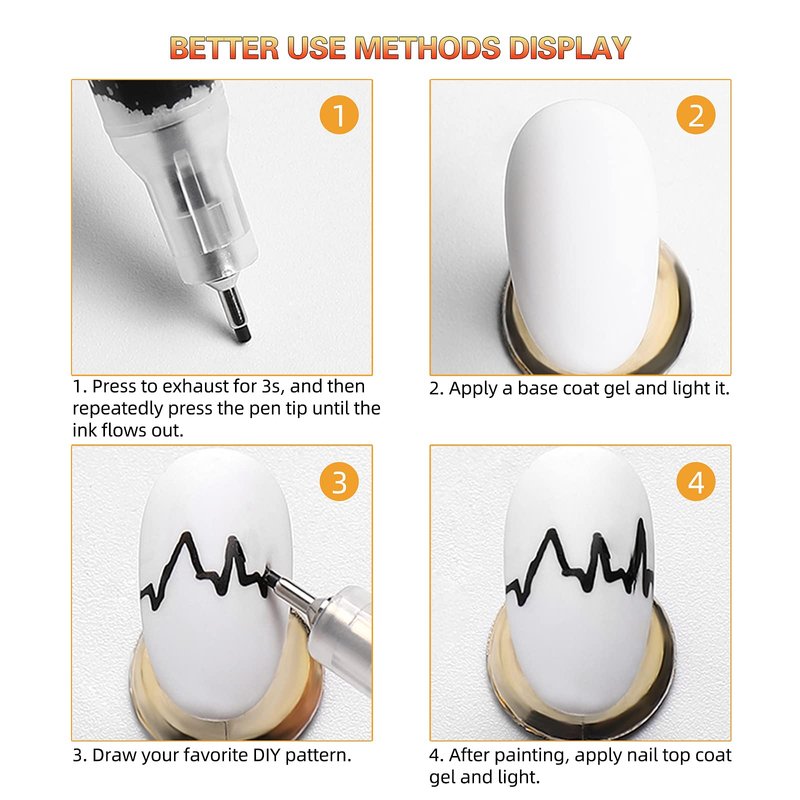 BETTER USE METHODS DISPLAY

1

1. Press to exhaust for 3s, and then repeatedly press the pen tip until the ink flows out.

2

2. Apply a base coat gel and light it.

3

3. Draw your favorite DIY pattern.

4

4. After painting, apply nail top coat gel and light.