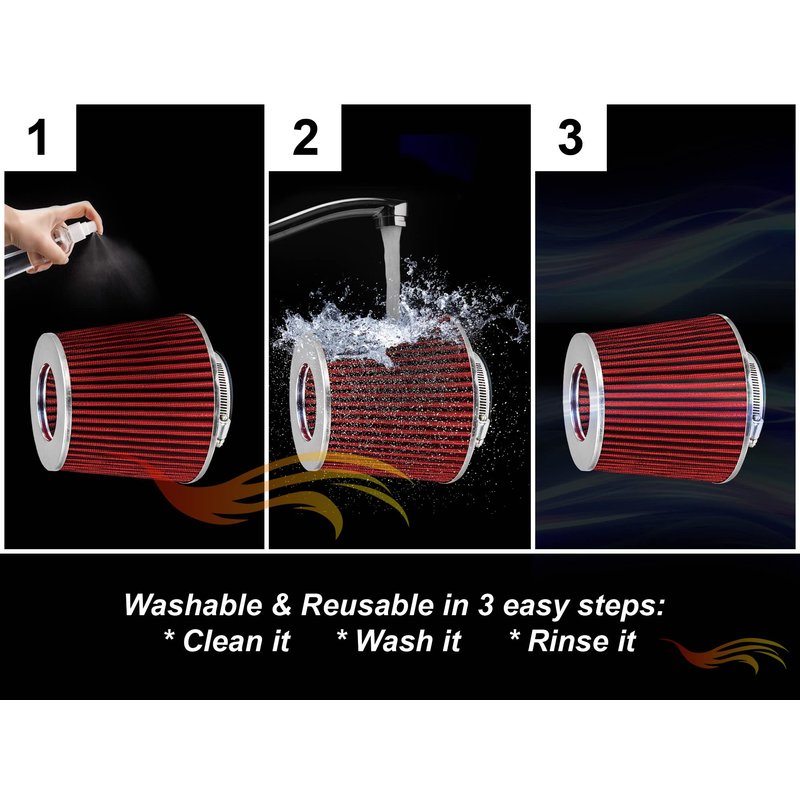 1

2

3

Washable & Reusable in 3 easy steps:
* Clean it * Wash it * Rinse it