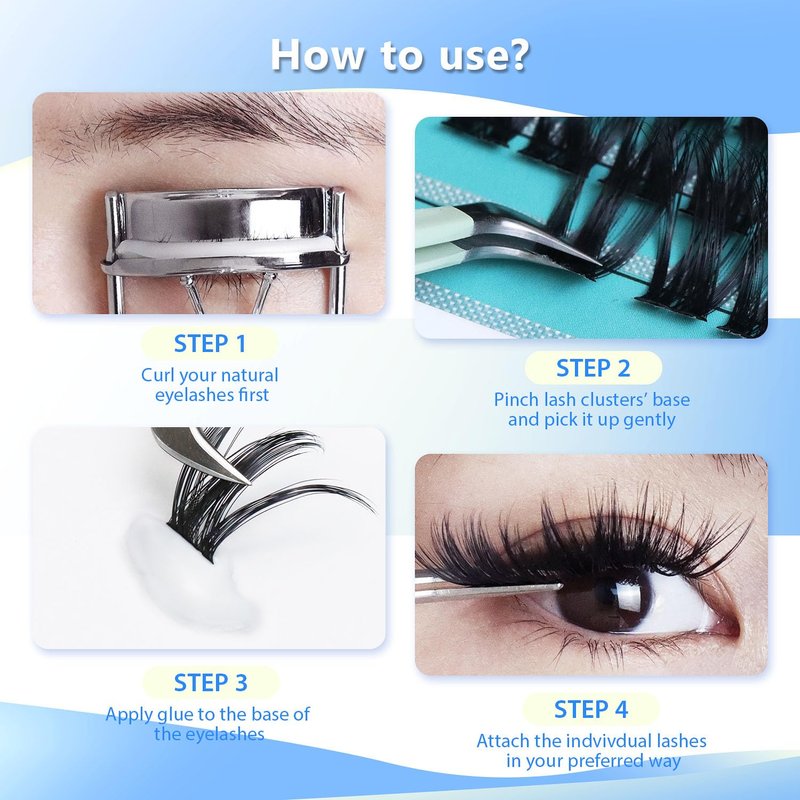 How to use?

STEP 1
Curl your natural eyelashes first

STEP 2
Pinch lash clusters' base and pick it up gently

STEP 3
Apply glue to the base of the eyelashes

STEP 4
Attach the indivdual lashes in your preferred way