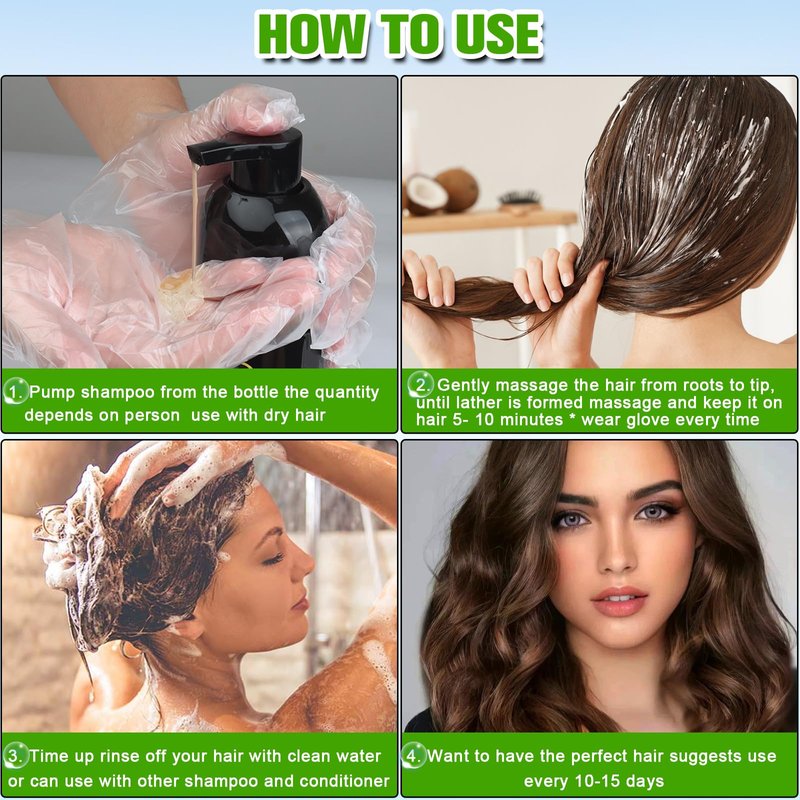 HOW TO USE

1. Pump shampoo from the bottle the quantity depends on person use with dry hair

2. Gently massage the hair from roots to tip, until lather is formed massage and keep it on hair 5- 10 minutes * wear glove every time

3. Time up rinse off your hair with clean water or can use with other shampoo and conditioner

4. Want to have the perfect hair suggests use every 10-15 days