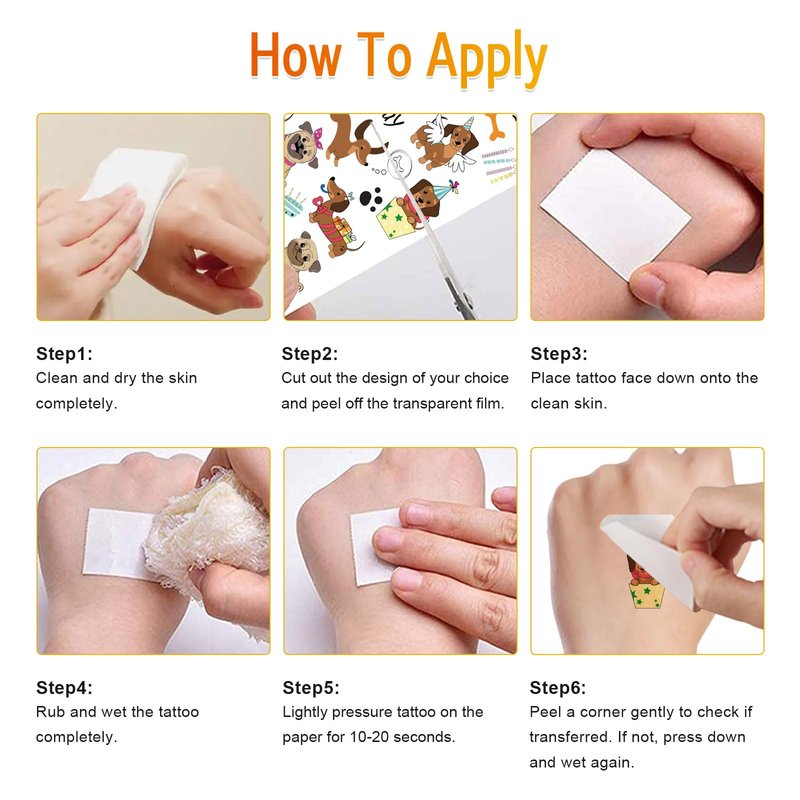 How To Apply

Step1:
Clean and dry the skin completely.

Step2:
Cut out the design of your choice and peel off the transparent film.

Step3:
Place tattoo face down onto the clean skin.

Step4:
Rub and wet the tattoo completely.

Step5:
Lightly pressure tattoo on the paper for 10-20 seconds.

Step6:
Peel a corner gently to check if transferred. If not, press down and wet again.