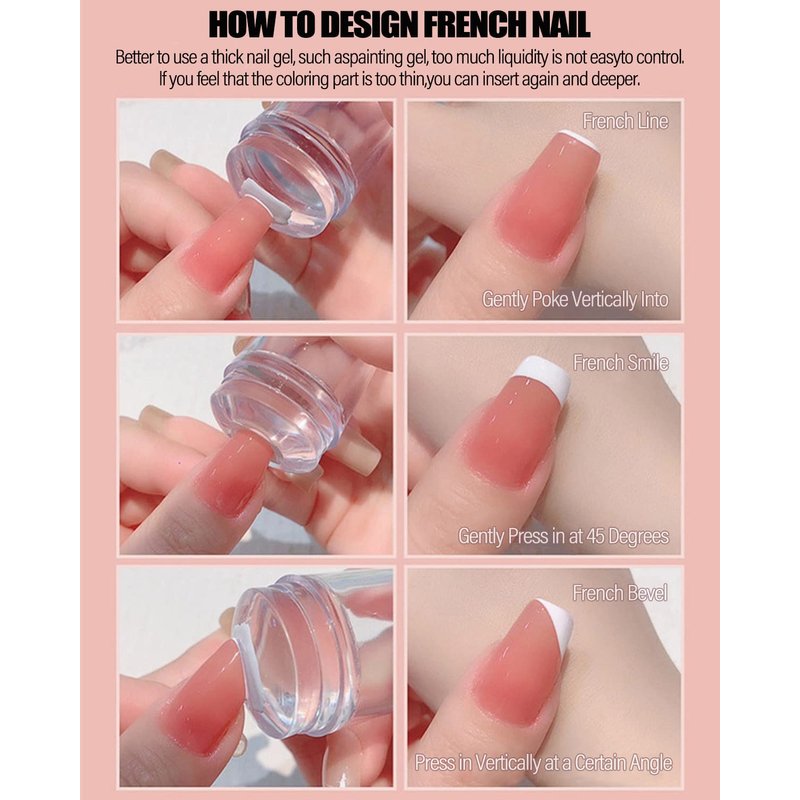 HOW TO DESIGN FRENCH NAIL

Better to use a thick nail gel, such aspainting gel, too much liquidity is not easyto control. If you feel that the coloring part is too thin,you can insert again and deeper.

French Line

Gently Poke Vertically Into

French Smile

Gently Press in at 45 Degrees

French Bevel

Press in Vertically at a Certain Angle