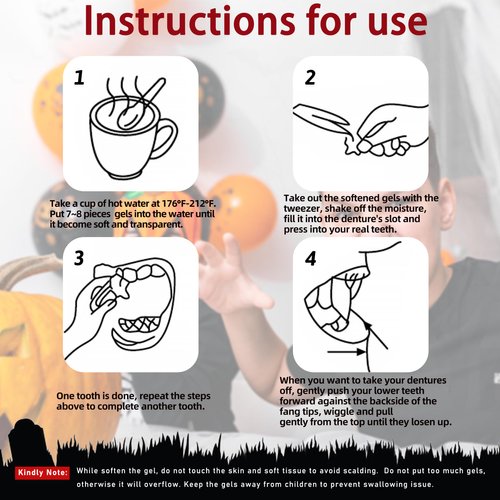 Instructions for use

1

Take a cup of hot water at 176°F-212°F. Put 7~8 pieces gels into the water until it become soft and transparent.

2

Take out the softened gels with the tweezer, shake off the moisture, fill it into the denture's slot and press into your real teeth.

3

One tooth is done, repeat the steps above to complete another tooth.

4

When you want to take your dentures off, gently push your lower teeth forward against the backside of the fang tips, wiggle and pull gently from the top until they losen up.

Kindly Note: While soften the gel, do not touch the skin and soft tissue to avoid scalding. Do not put too much gels, otherwise it will overflow. Keep the gels away from children to prevent swallowing issue.