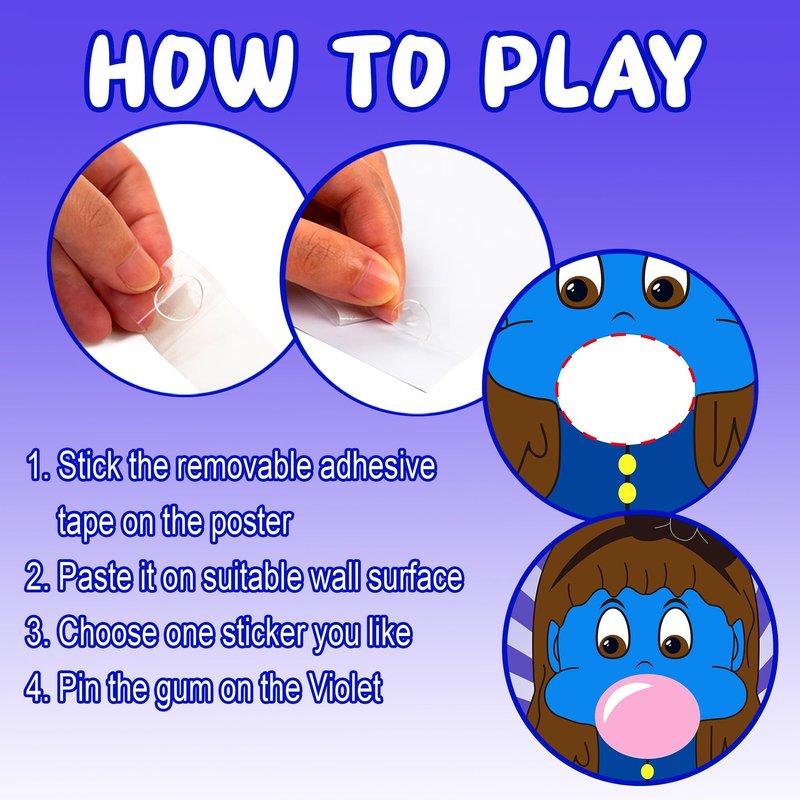 HOW TO PLAY

1. Stick the removable adhesive tape on the poster
2. Paste it on suitable wall surface
3. Choose one sticker you like
4. Pin the gum on the Violet