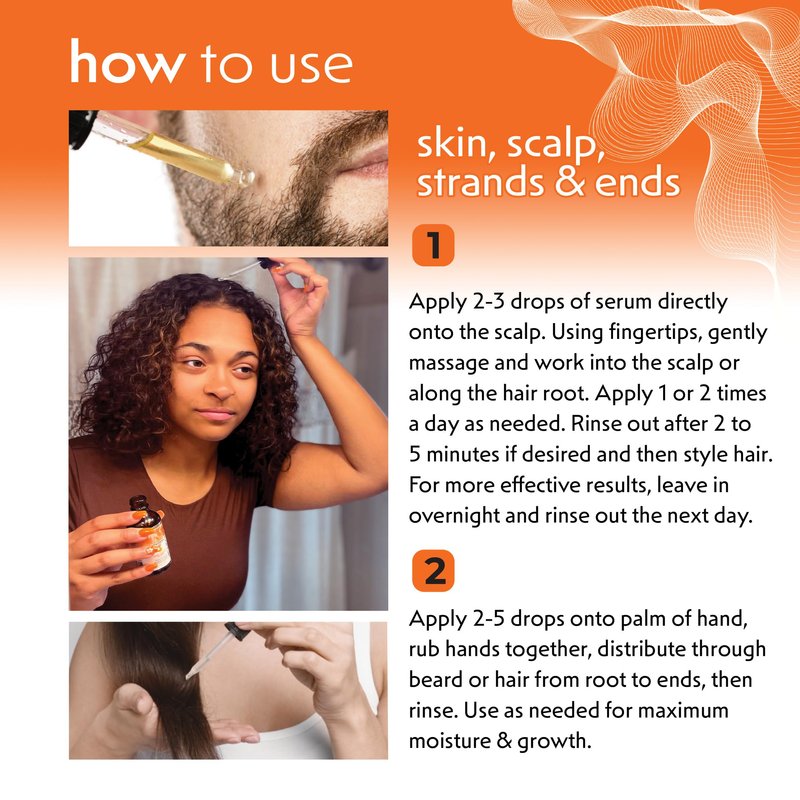 how to use

skin, scalp, strands & ends

1

Apply 2-3 drops of serum directly onto the scalp. Using fingertips, gently massage and work into the scalp or along the hair root. Apply 1 or 2 times a day as needed. Rinse out after 2 to 5 minutes if desired and then style hair. For more effective results, leave in overnight and rinse out the next day.

2

Apply 2-5 drops onto palm of hand, rub hands together, distribute through beard or hair from root to ends, then rinse. Use as needed for maximum moisture & growth.