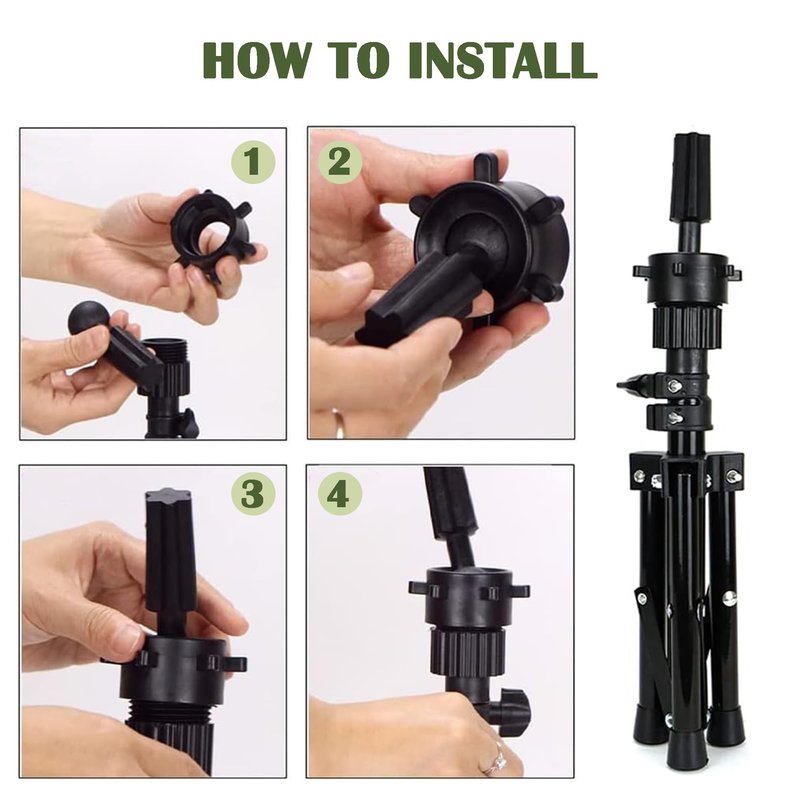 HOW TO INSTALL

1

2

3

4