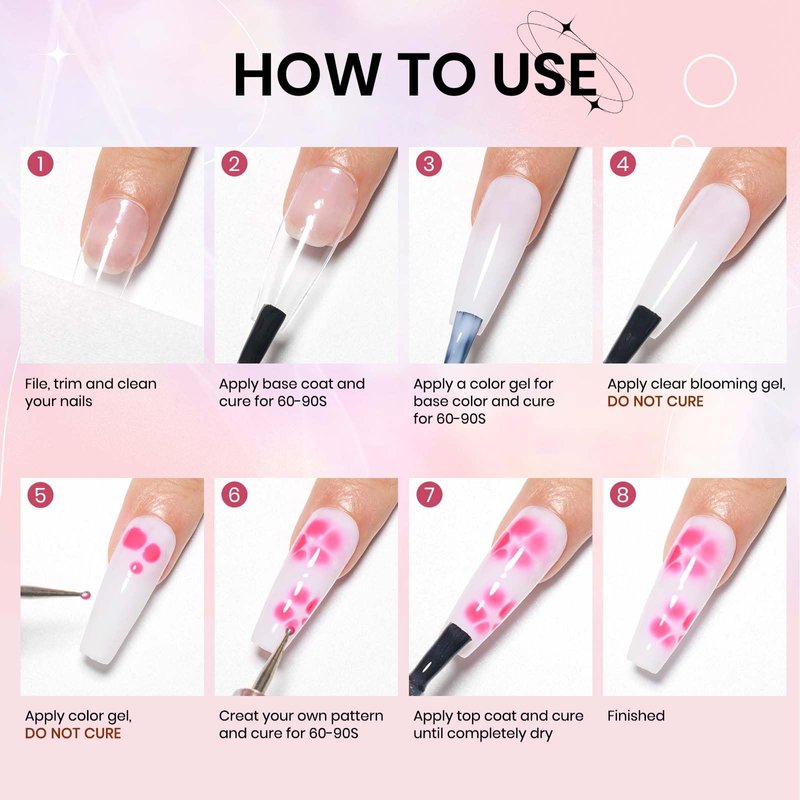 HOW TO USE

1
File, trim and clean your nails

2
Apply base coat and cure for 60-90S

3
Apply a color gel for base color and cure for 60-90S

4
Apply clear blooming gel, DO NOT CURE

5
Apply color gel, DO NOT CURE

6
Creat your own pattern and cure for 60-90S

7
Apply top coat and cure until completely dry

8
Finished